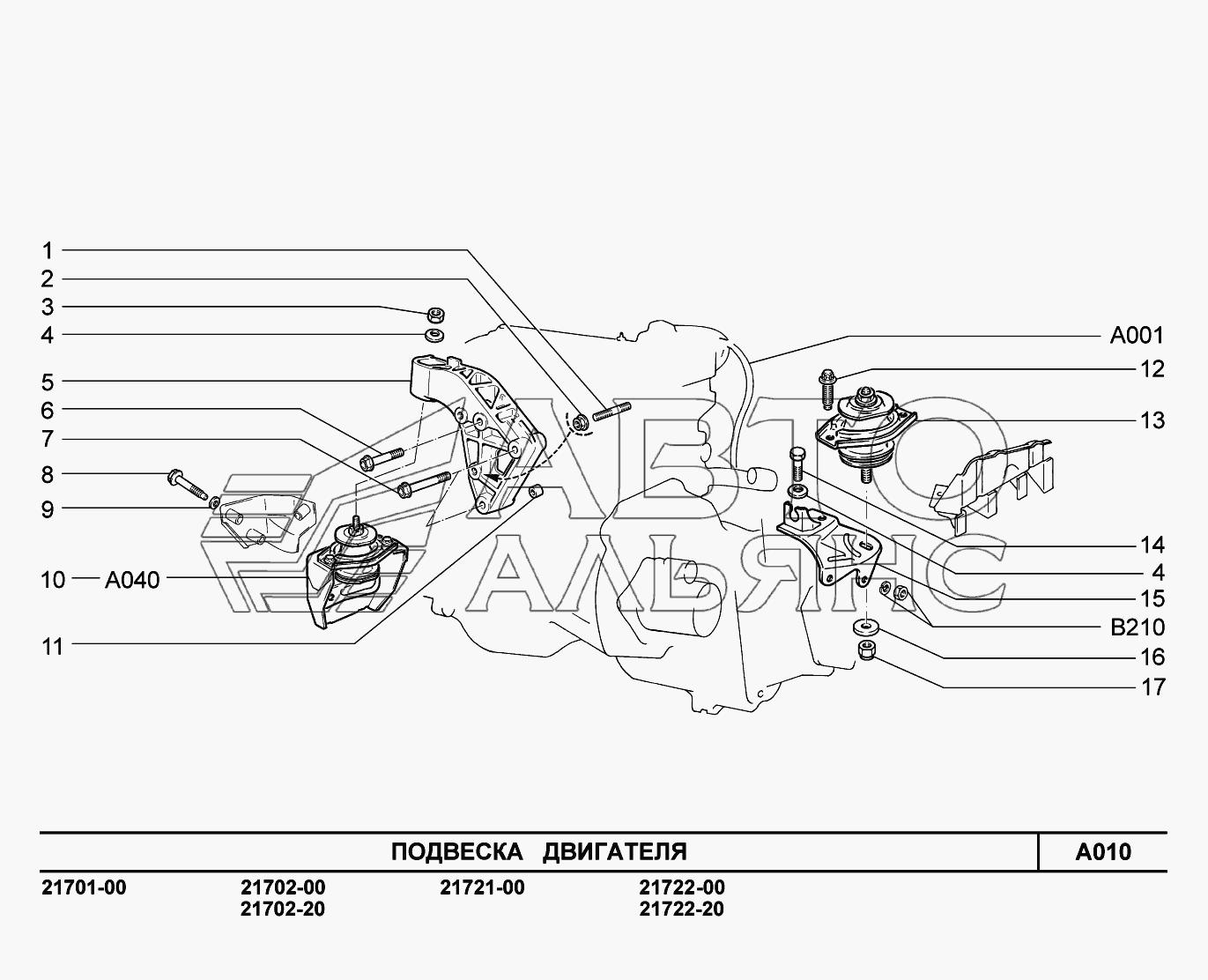 1
2
3
4
5
6
7
8
9
10 A040
11

A001
12
13
14
4
15
B210
16
17

АВТО АЛЬЯНС

ПОДВЕСКА ДВИГАТЕЛЯ

A010

21701-00

21702-00
21702-20

21721-00

21722-00
21722-20