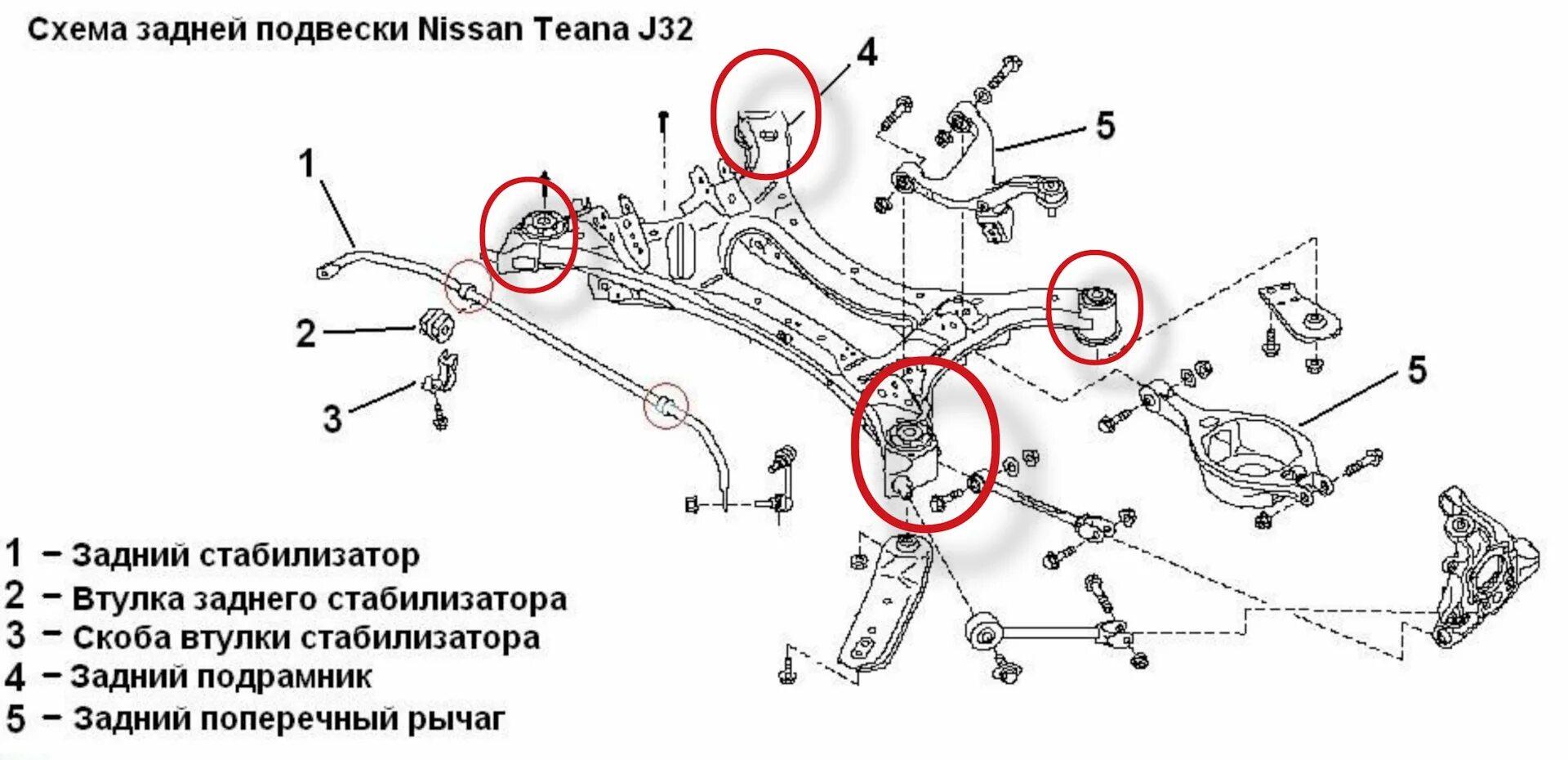 Схема задней подвески Nissan Teana J32

4

5

1

2

3

5

1 – Задний стабилизатор
2 – Втулка заднего стабилизатора
3 – Скоба втулки стабилизатора
4 – Задний подрамник
5 – Задний поперечный рычаг