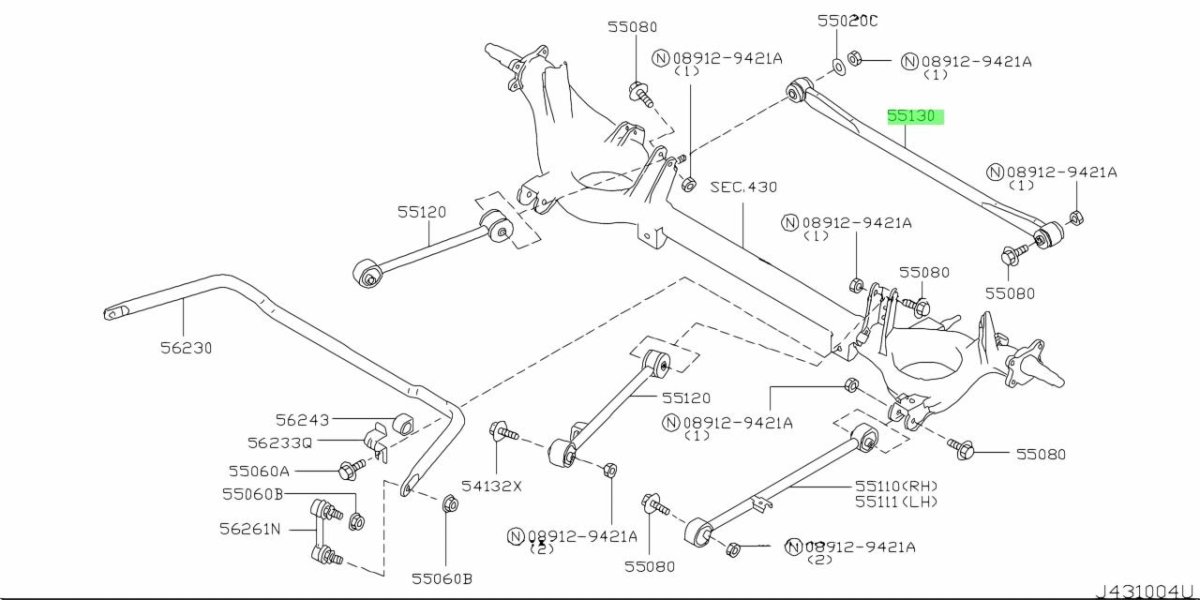 55080
Ⓝ08912-9421A
(1)
55020C
Ⓝ08912-9421A
(1)
55130
Ⓝ08912-9421A
(1)
SEC.430
55120
Ⓝ08912-9421A
(1)
55080
55080
56230
55120
Ⓝ08912-9421A
(1)
56243
56233Q
55060A
55060B
56261N
54132X
55080
55110(RH)
55111(LH)
Ⓝ08912-9421A
(2)
55080
Ⓝ08912-9421A
(2)
55060B
J431004U