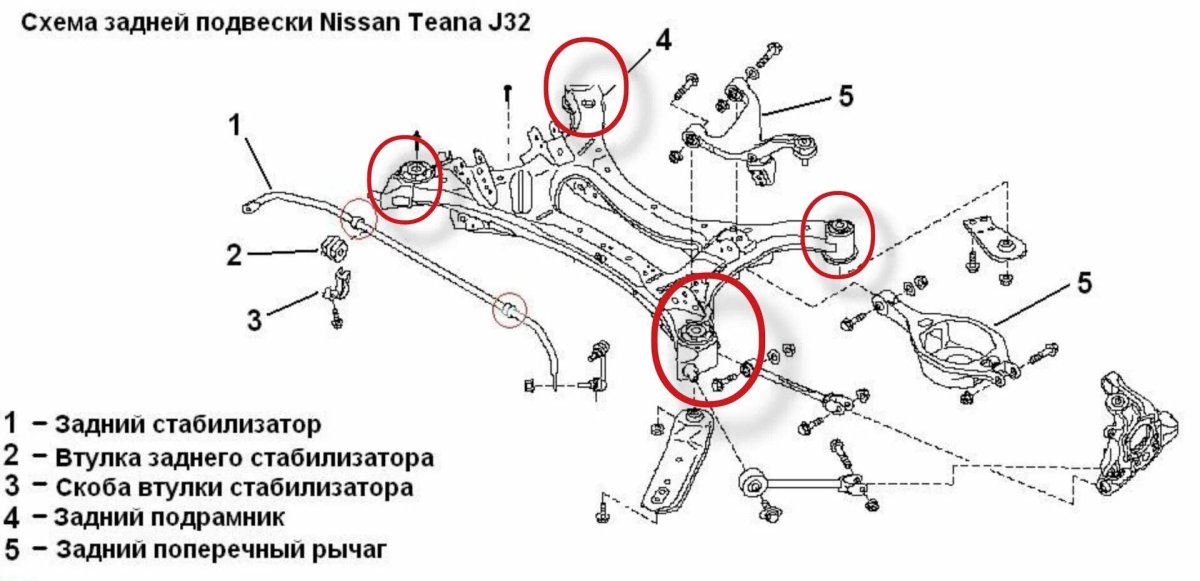 Схема задней подвески Nissan Teana J32

1

2

3

4

5

5

1 – Задний стабилизатор
2 – Втулка заднего стабилизатора
3 – Скоба втулки стабилизатора
4 – Задний подрамник
5 – Задний поперечный рычаг