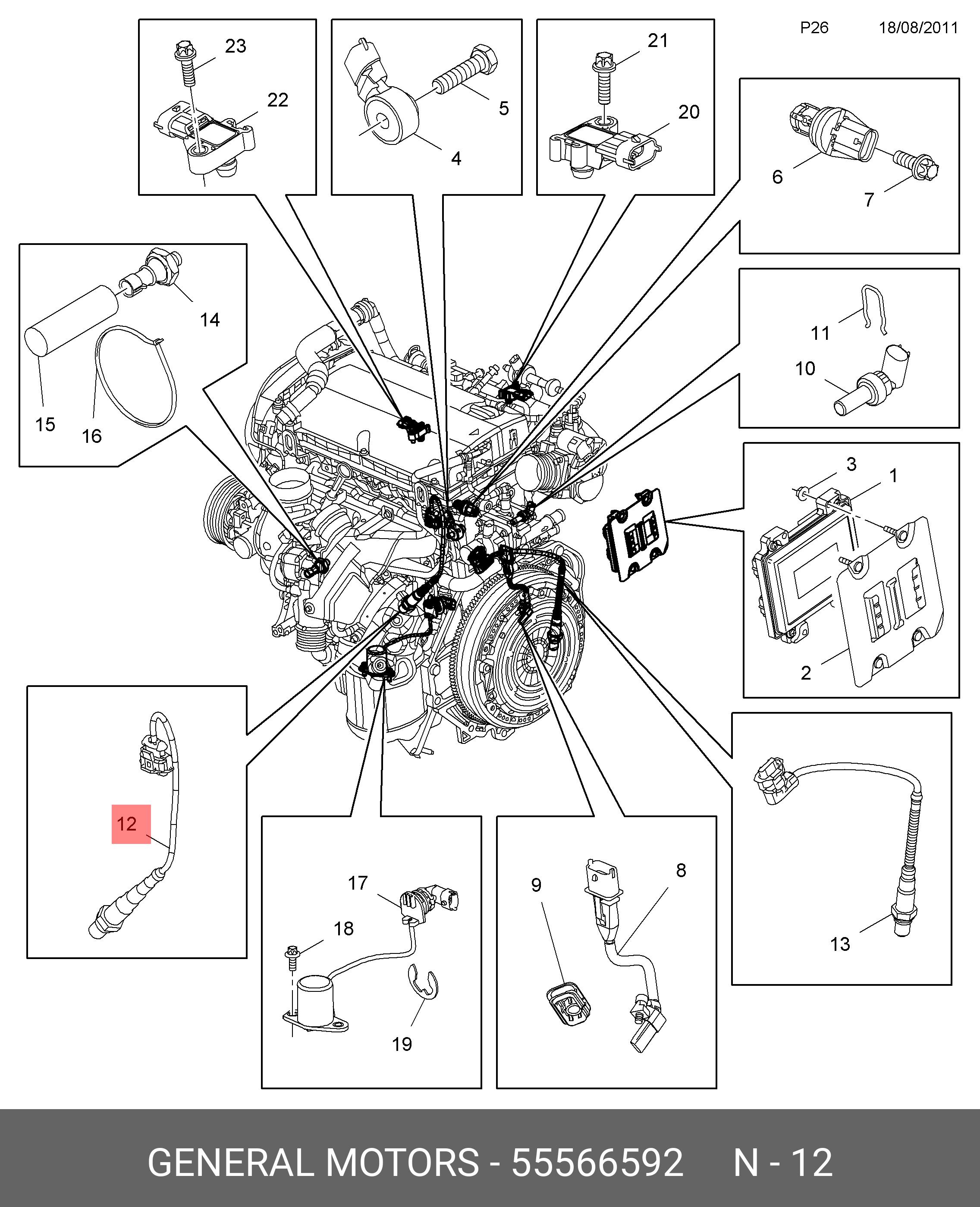 P26 18/08/2011

23
22

5
4

21
20

6
7

14
15
16

11
10

3
1
2

12

17
18
19

9
8

13

GENERAL MOTORS - 55566592 N - 12