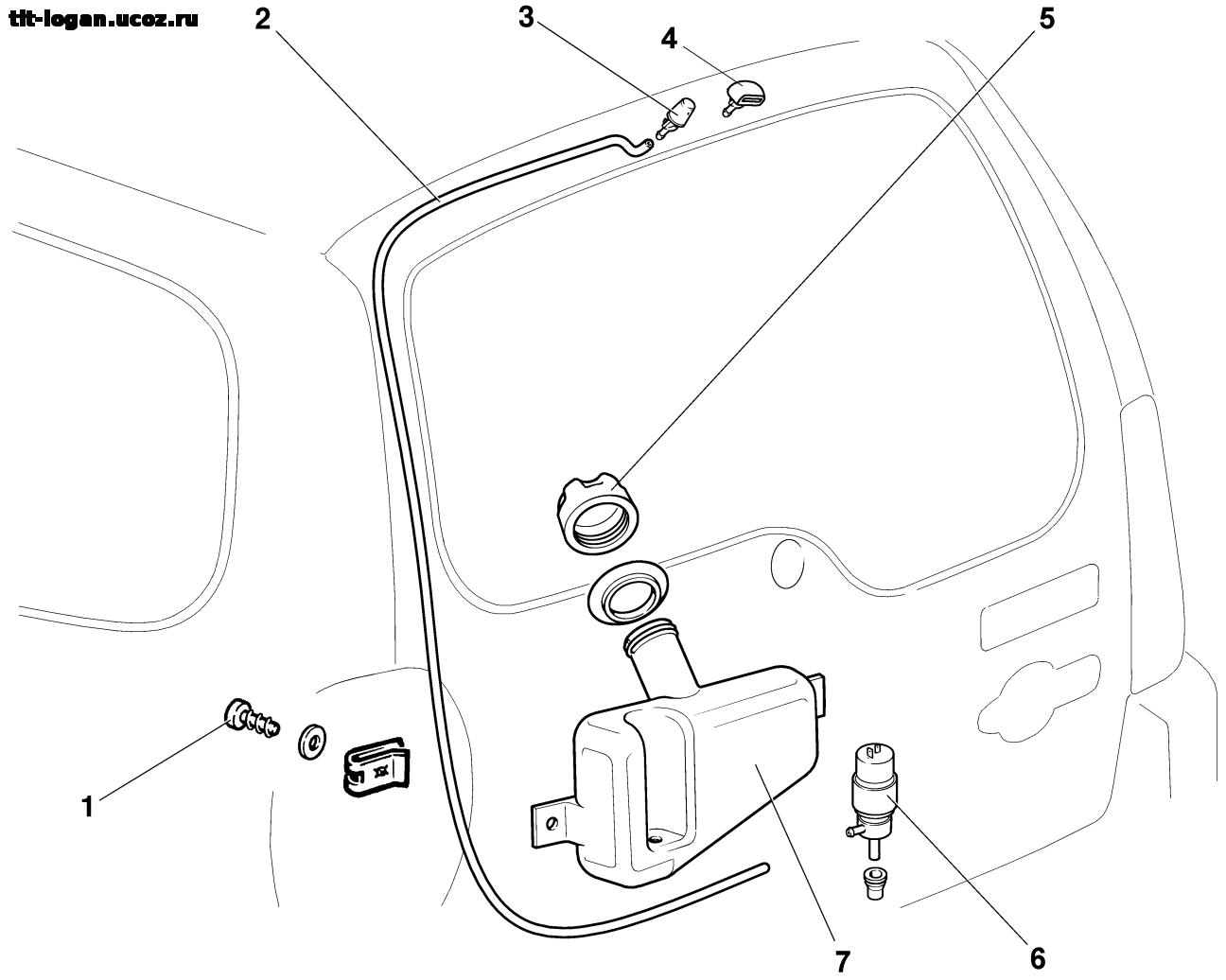 tlt-logan.ucoz.ru
2
3
4
5
1
7
6