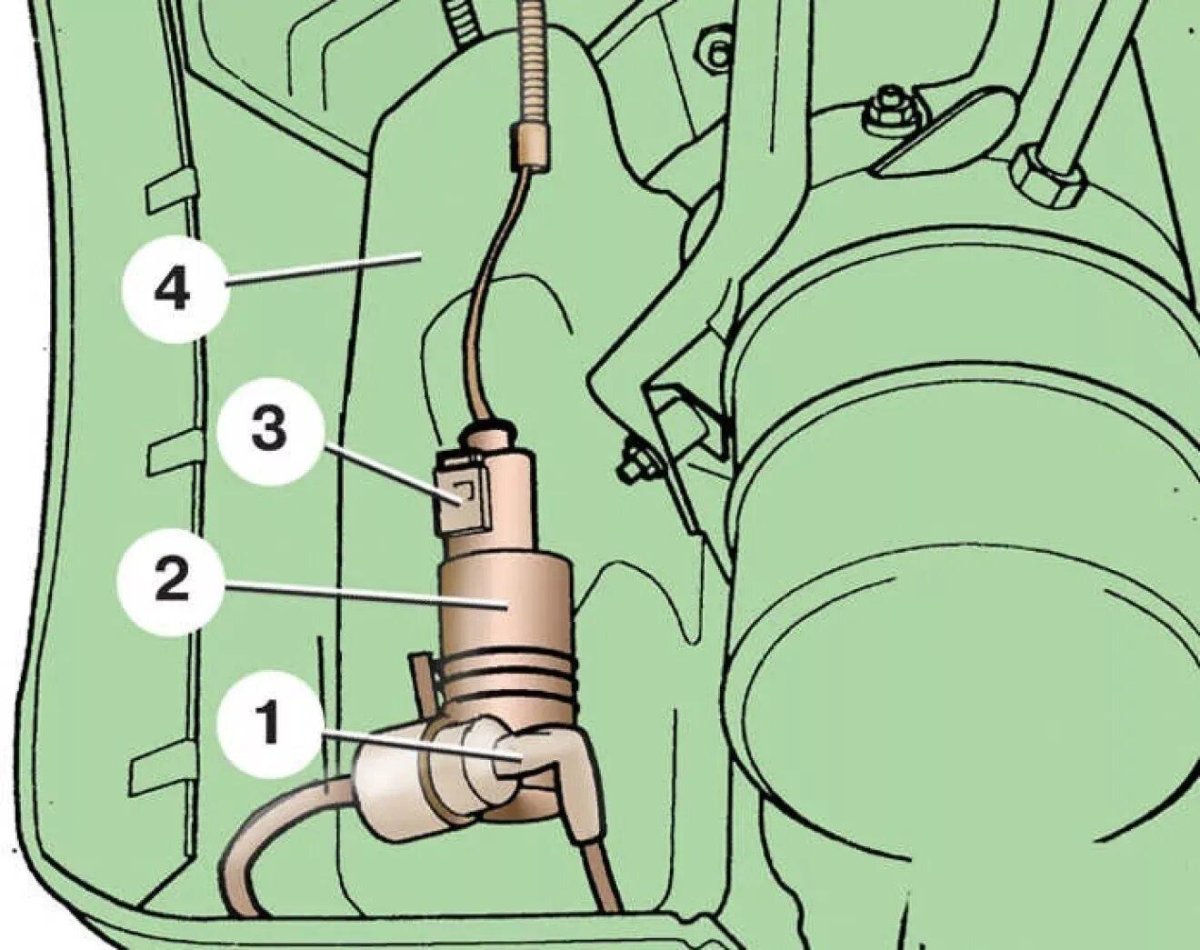 4
3
2
1