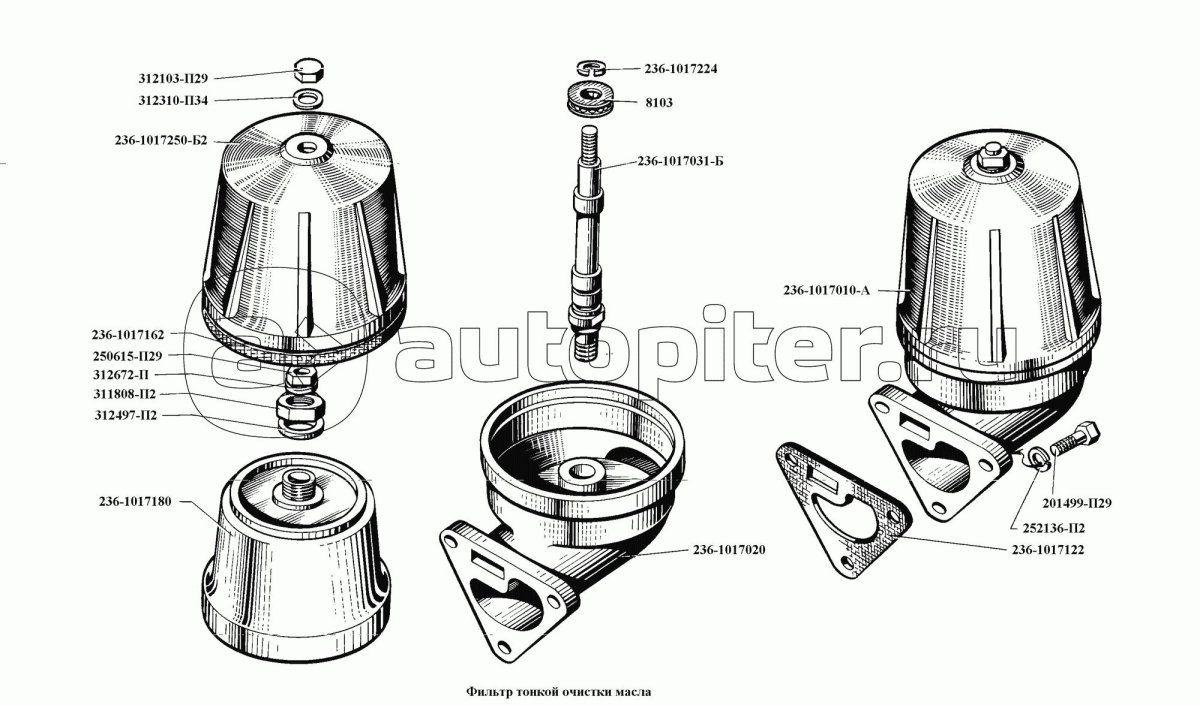 312103-П29
312310-П34
236-1017250-Б2
236-1017162
250615-П29
312672-П
311808-П2
312497-П2
236-1017180
236-1017224
8103
236-1017031-Б
236-1017020
236-1017010-А
201499-П29
252136-П2
236-1017122
autopiter.ru
Фильтр тонкой очистки масла