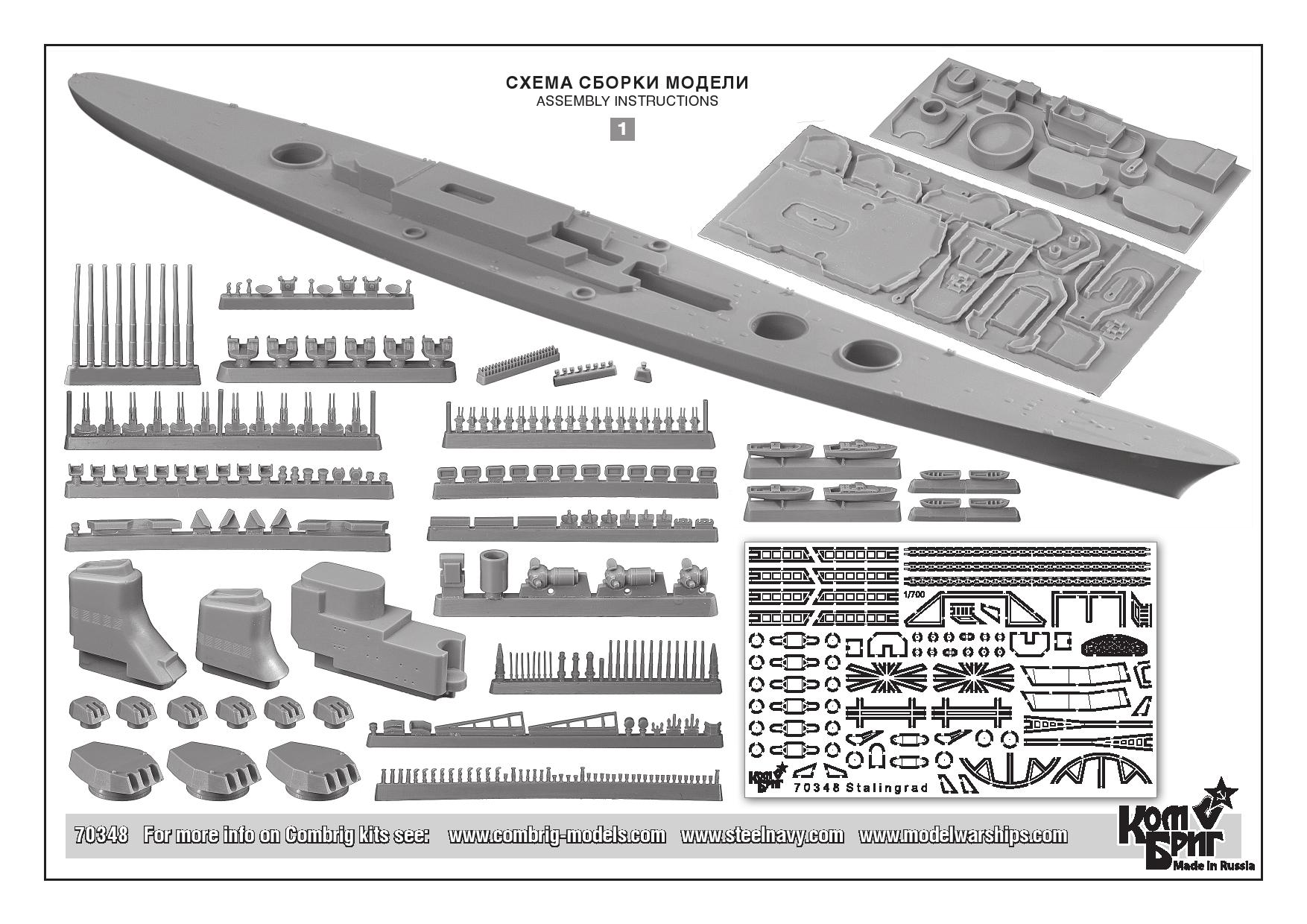 СХЕМА СБОРКИ МОДЕЛИ
ASSEMBLY INSTRUCTIONS

1

1/700

Ком Бриг
70348 Stalingrad

70348 For more info on Combrig kits see: www.combrig-models.com www.steelnavy.com www.modelwarships.com

Ком Бриг
Made in Russia