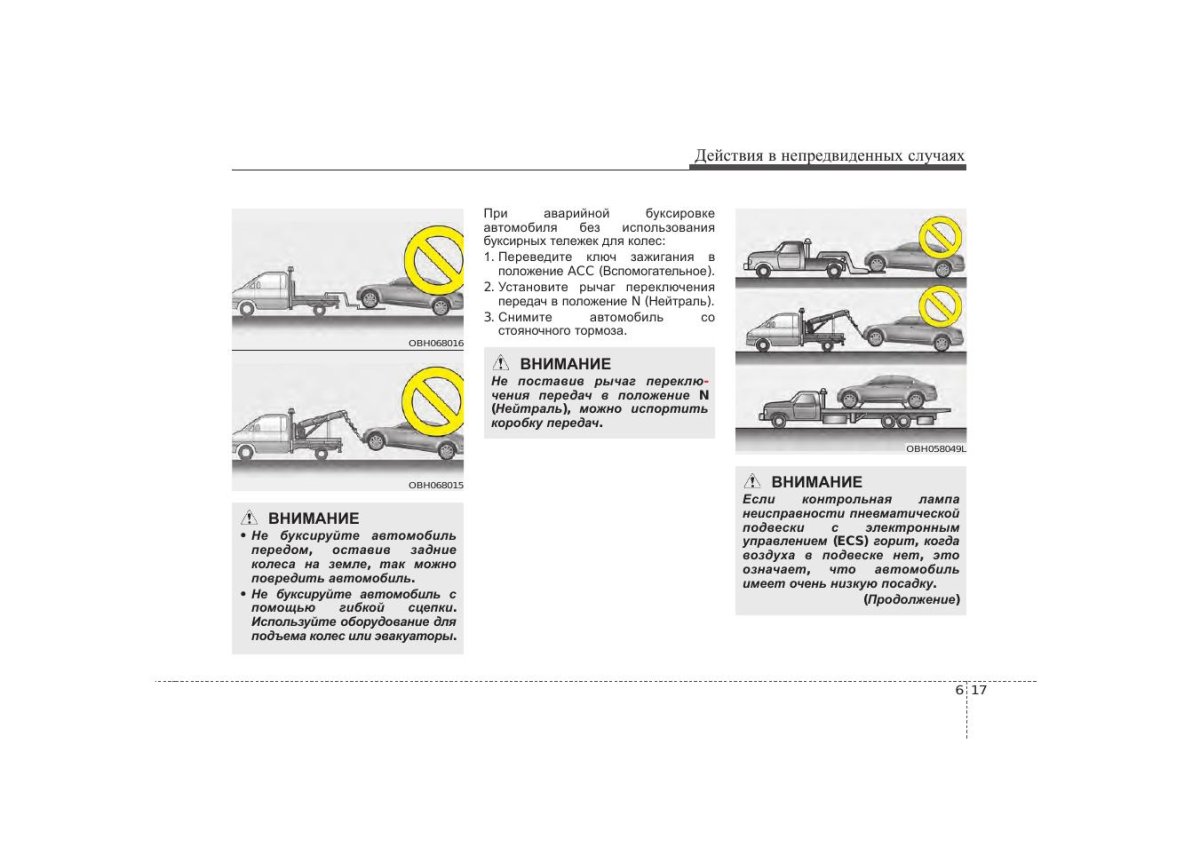 Действия в непредвиденных случаях

OBH068016

OBH068015

ВНИМАНИЕ
• Не буксируйте автомобиль передом, оставив задние колеса на земле, так можно повредить автомобиль.
• Не буксируйте автомобиль с помощью гибкой сцепки. Используйте оборудование для подъема колес или эвакуаторы.

При аварийной буксировке автомобиля без использования буксирных тележек для колес:
1. Переведите ключ зажигания в положение ACC (Вспомогательное).
2. Установите рычаг переключения передач в положение N (Нейтраль).
3. Снимите автомобиль со стояночного тормоза.

ВНИМАНИЕ
Не поставив рычаг переключения передач в положение N (Нейтраль), можно испортить коробку передач.

OBH058049L

ВНИМАНИЕ
Если контрольная лампа неисправности пневматической подвески с электронным управлением (ECS) горит, когда воздуха в подвеске нет, это означает, что автомобиль имеет очень низкую посадку.
(Продолжение)

6 17