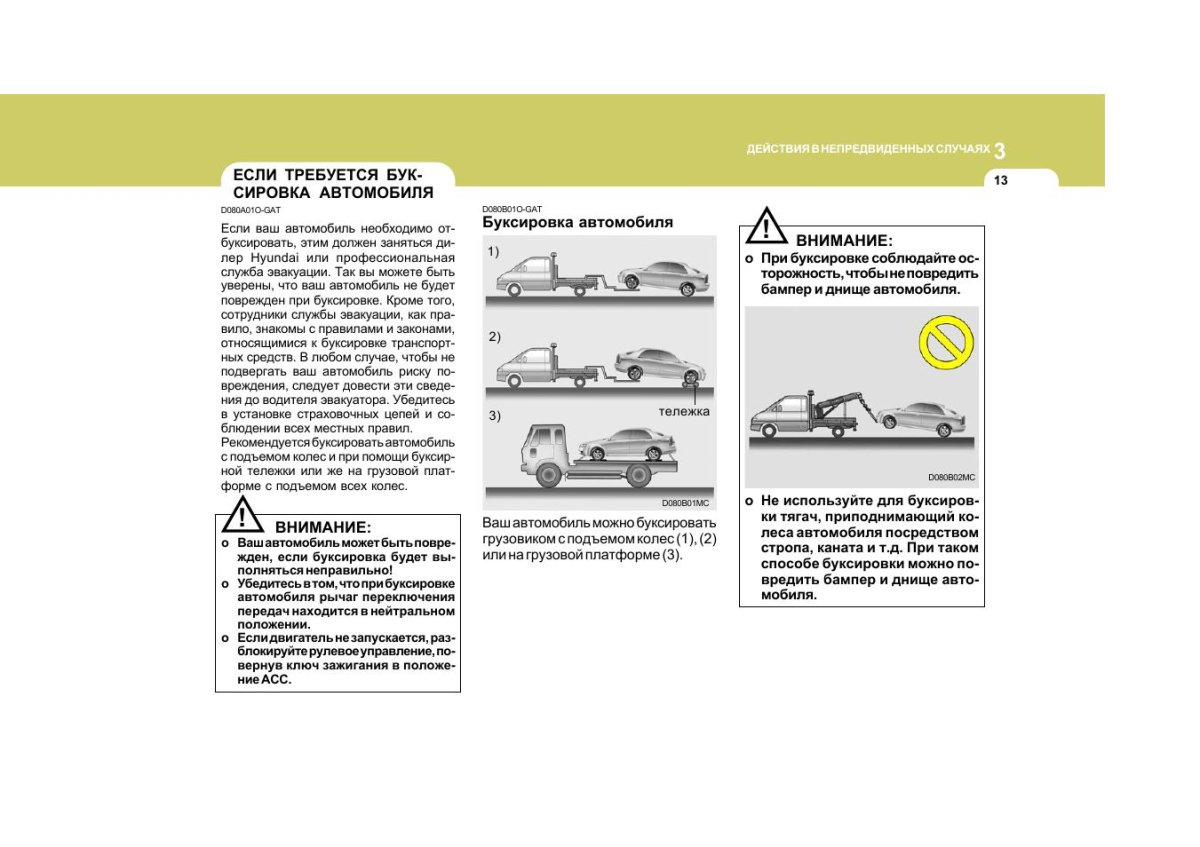 ДЕЙСТВИЯ В НЕПРЕДВИДЕННЫХ СЛУЧАЯХ 3

13

ЕСЛИ ТРЕБУЕТСЯ БУКСИРОВКА АВТОМОБИЛЯ

D080A01O-GAT

Если ваш автомобиль необходимо отбуксировать, этим должен заняться дилер Hyundai или профессиональная служба эвакуации. Так вы можете быть уверены, что ваш автомобиль не будет поврежден при буксировке. Кроме того, сотрудники службы эвакуации, как правило, знакомы с правилами и законами, относящимися к буксировке транспортных средств. В любом случае, чтобы не подвергать ваш автомобиль риску повреждения, следует довести эти сведения до водителя эвакуатора. Убедитесь в установке страховочных цепей и соблюдении всех местных правил.
Рекомендуется буксировать автомобиль с подъемом колес и при помощи буксирной тележки или же на грузовой платформе с подъемом всех колес.

ВНИМАНИЕ:
o Ваш автомобиль может быть поврежден, если буксировка будет выполняться неправильно!
o Убедитесь в том, что при буксировке автомобиля рычаг переключения передач находится в нейтральном положении.
o Если двигатель не запускается, разблокируйте рулевое управление, повернув ключ зажигания в положение ACC.

D080B01O-GAT
Буксировка автомобиля

1)

2)

тележка

3)

D080B01MC

Ваш автомобиль можно буксировать грузовиком с подъемом колес (1), (2) или на грузовой платформе (3).

ВНИМАНИЕ:
o При буксировке соблюдайте осторожность, чтобы не повредить бампер и днище автомобиля.

D080B02MC

o Не используйте для буксировки тягач, приподнимающий колеса автомобиля посредством стропа, каната и т.д. При таком способе буксировки можно повредить бампер и днище автомобиля.