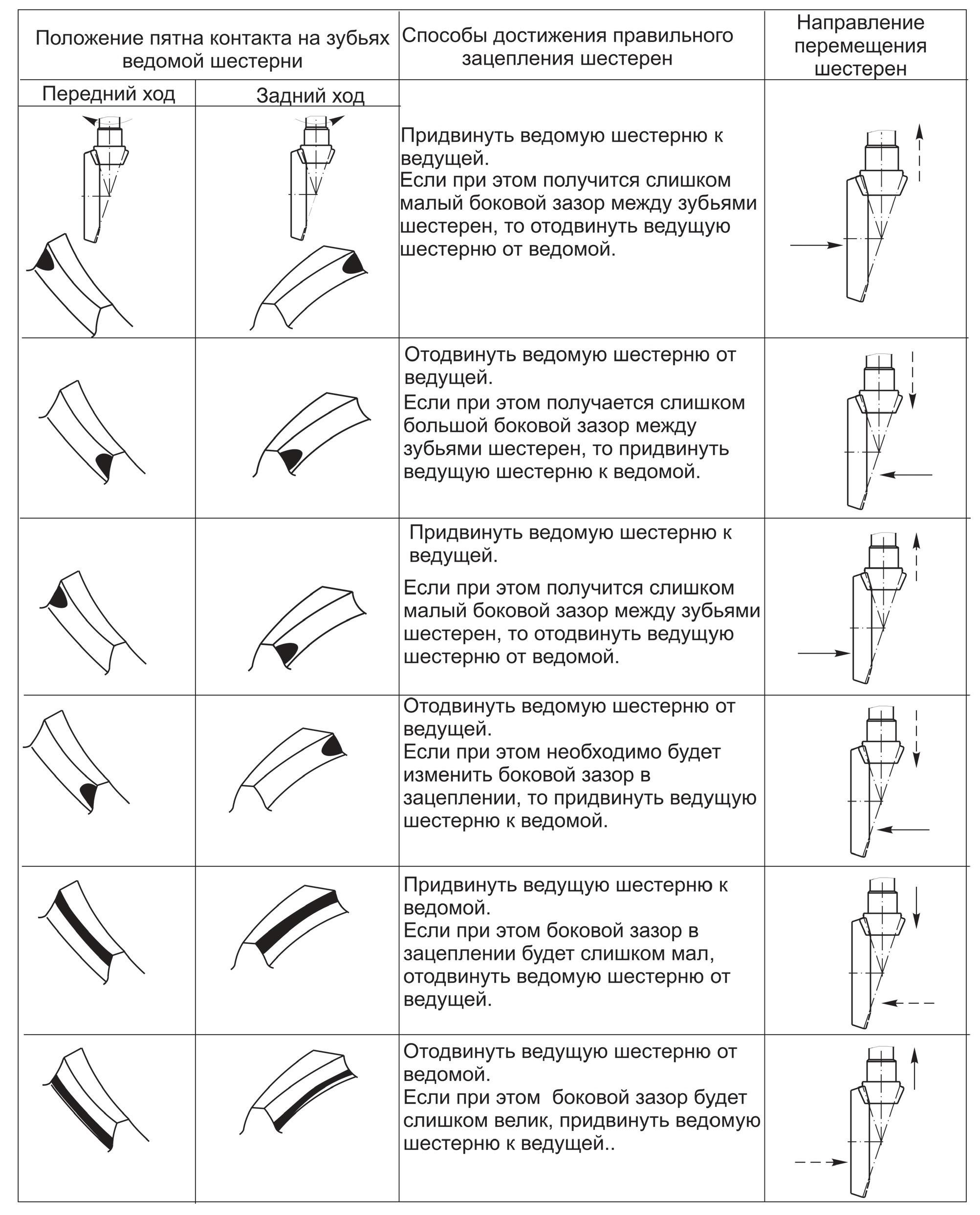 | Положение пятна контакта на зубьях ведомой шестерни | | Способы достижения правильного зацепления шестерен | Направление перемещения шестерен |
|---|---|---|---|
| Передний ход | Задний ход | | |
| | | Придвинуть ведомую шестерню к ведущей. Если при этом получится слишком малый боковой зазор между зубьями шестерен, то отодвинуть ведущую шестерню от ведомой. | |
| | | Отодвинуть ведомую шестерню от ведущей. Если при этом получается слишком большой боковой зазор между зубьями шестерен, то придвинуть ведущую шестерню к ведомой. | |
| | | Придвинуть ведомую шестерню к ведущей. Если при этом получится слишком малый боковой зазор между зубьями шестерен, то отодвинуть ведущую шестерню от ведомой. | |
| | | Отодвинуть ведомую шестерню от ведущей. Если при этом необходимо будет изменить боковой зазор в зацеплении, то придвинуть ведущую шестерню к ведомой. | |
| | | Придвинуть ведущую шестерню к ведомой. Если при этом боковой зазор в зацеплении будет слишком мал, отодвинуть ведомую шестерню от ведущей. | |
| | | Отодвинуть ведущую шестерню от ведомой. Если при этом боковой зазор будет слишком велик, придвинуть ведомую шестерню к ведущей.. | |