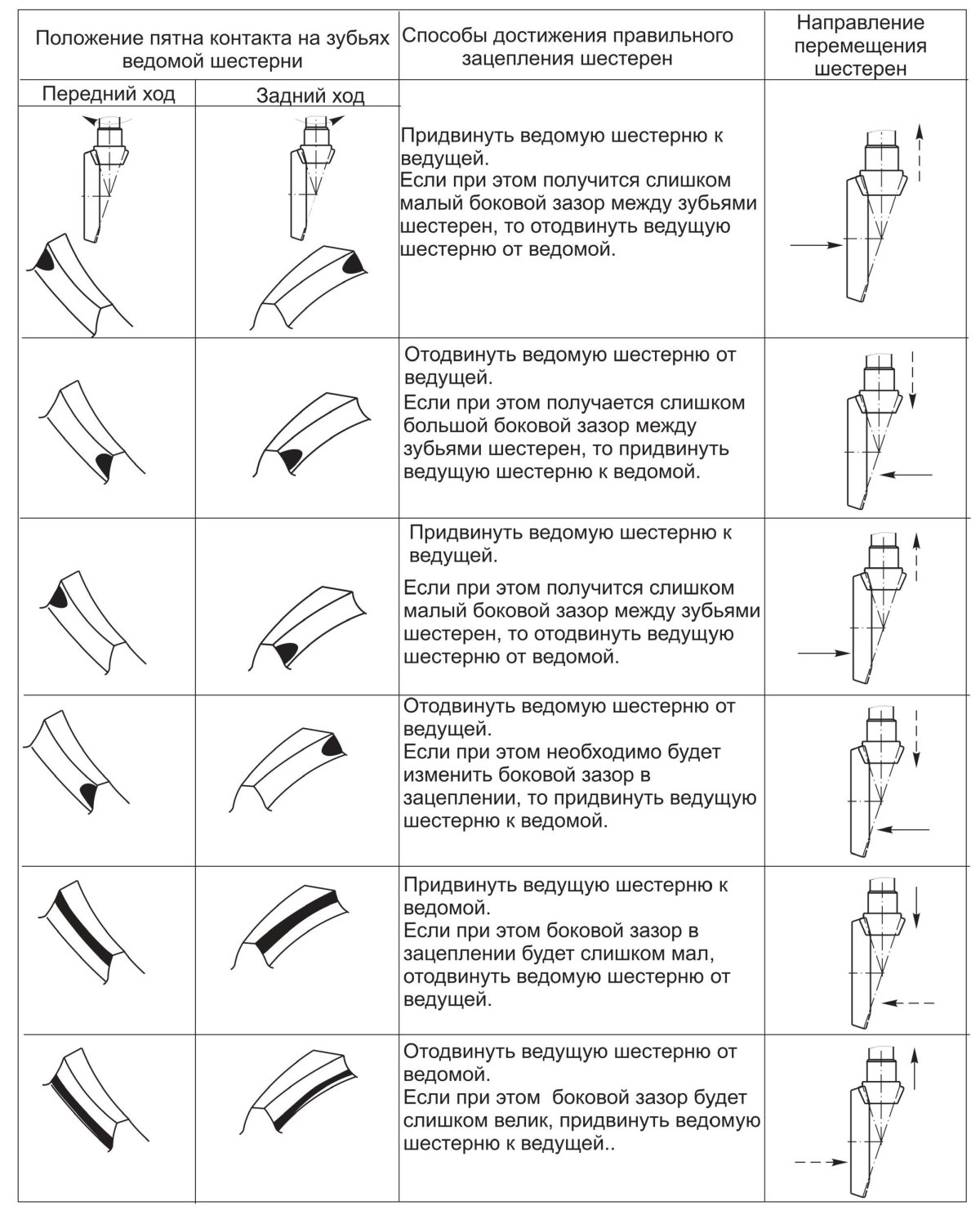 | Положение пятна контакта на зубьях ведомой шестерни | | Способы достижения правильного зацепления шестерен | Направление перемещения шестерен |
|---|---|---|---|
| Передний ход | Задний ход | | |
| | | Придвинуть ведомую шестерню к ведущей. Если при этом получится слишком малый боковой зазор между зубьями шестерен, то отодвинуть ведущую шестерню от ведомой. | |
| | | Отодвинуть ведомую шестерню от ведущей. Если при этом получается слишком большой боковой зазор между зубьями шестерен, то придвинуть ведущую шестерню к ведомой. | |
| | | Придвинуть ведомую шестерню к ведущей. Если при этом получится слишком малый боковой зазор между зубьями шестерен, то отодвинуть ведущую шестерню от ведомой. | |
| | | Отодвинуть ведомую шестерню от ведущей. Если при этом необходимо будет изменить боковой зазор в зацеплении, то придвинуть ведущую шестерню к ведомой. | |
| | | Придвинуть ведущую шестерню к ведомой. Если при этом боковой зазор в зацеплении будет слишком мал, отодвинуть ведомую шестерню от ведущей. | |
| | | Отодвинуть ведущую шестерню от ведомой. Если при этом  боковой зазор будет слишком велик, придвинуть ведомую шестерню к ведущей.. | |