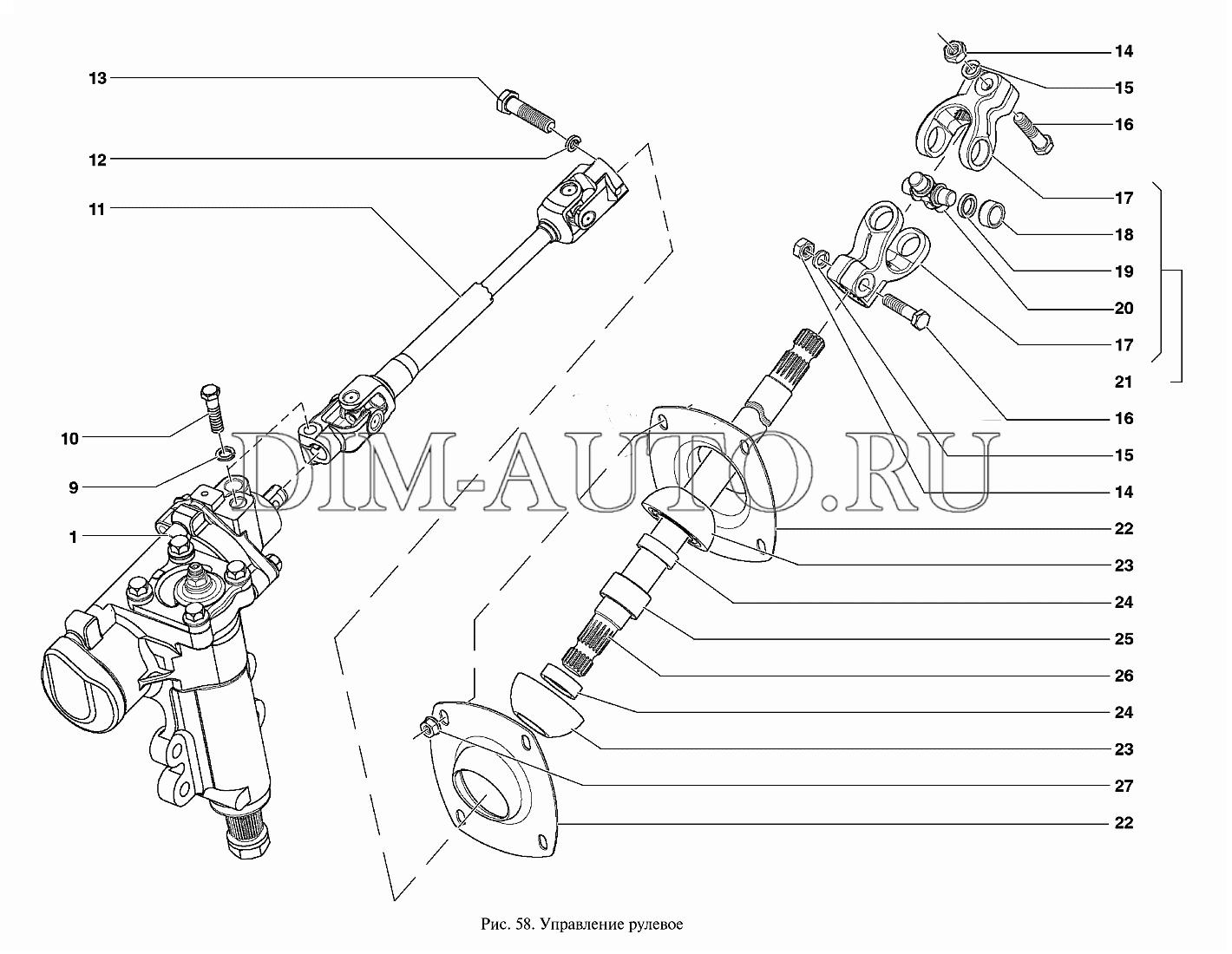 13
12
11
10
9
1
14
15
16
17
18
19
20
17
21
16
15
14
22
23
24
25
26
24
23
27
22
DIM-AUTO.RU
Рис. 58. Управление рулевое