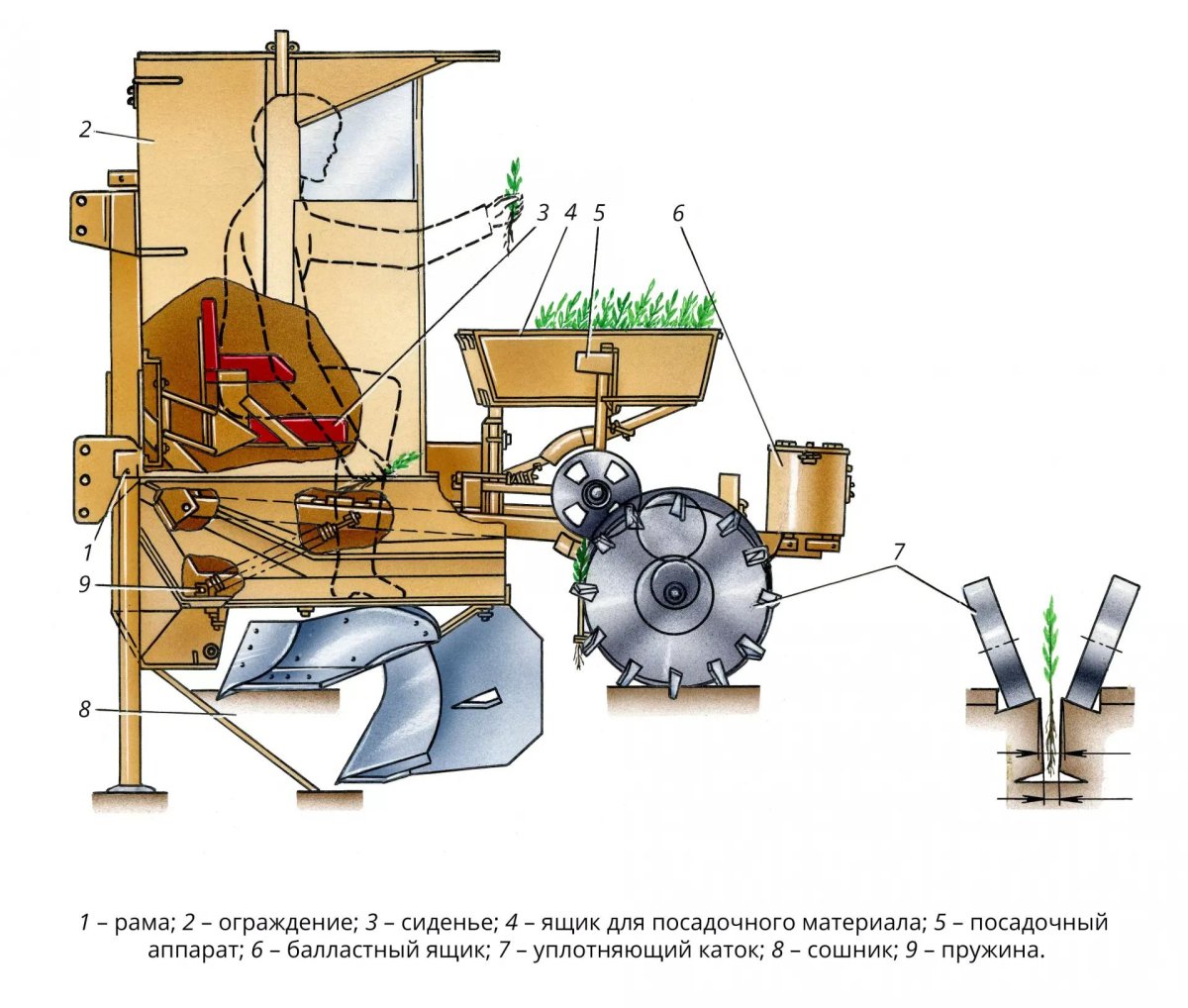 2

3 4 5

6

1

9

7

8

1 – рама; 2 – ограждение; 3 – сиденье; 4 – ящик для посадочного материала; 5 – посадочный аппарат; 6 – балластный ящик; 7 – уплотняющий каток; 8 – сошник; 9 – пружина.