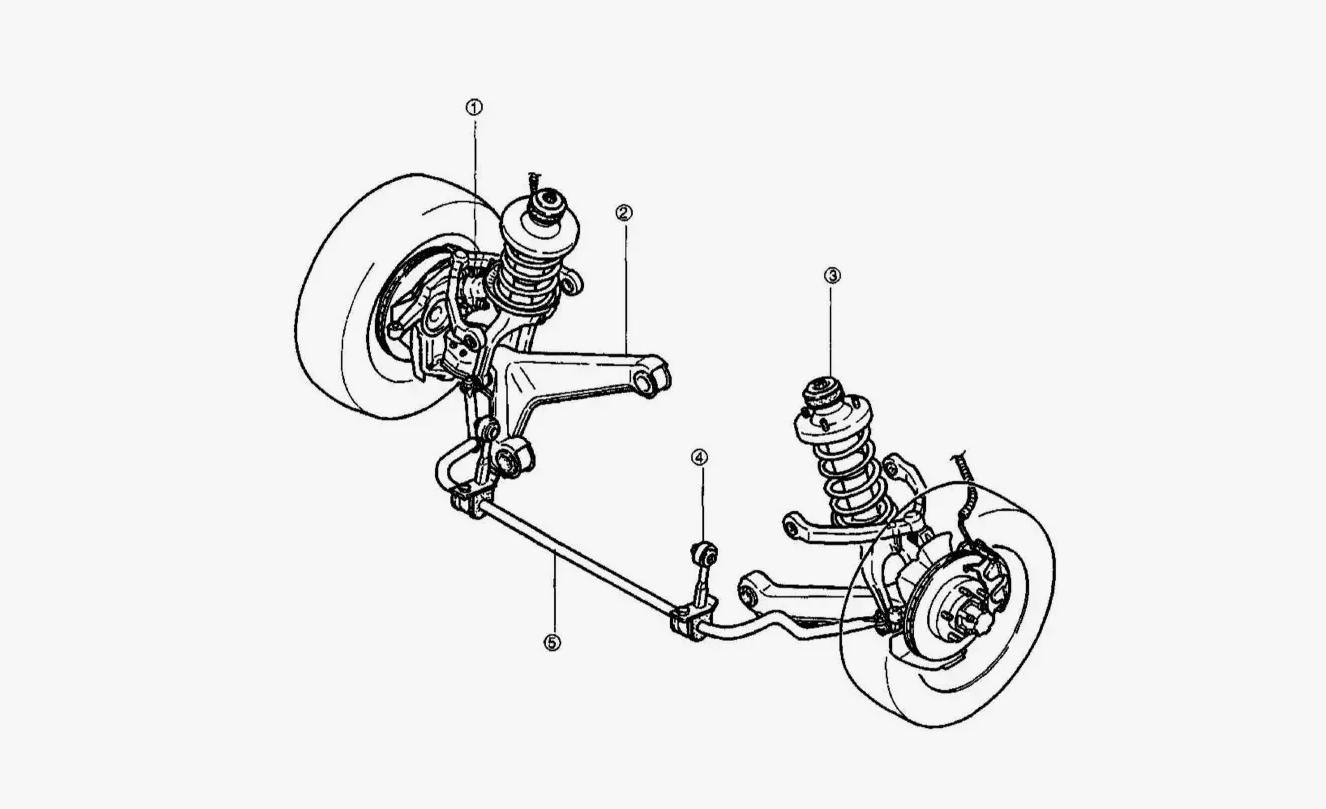 ①
②
③
④
⑤