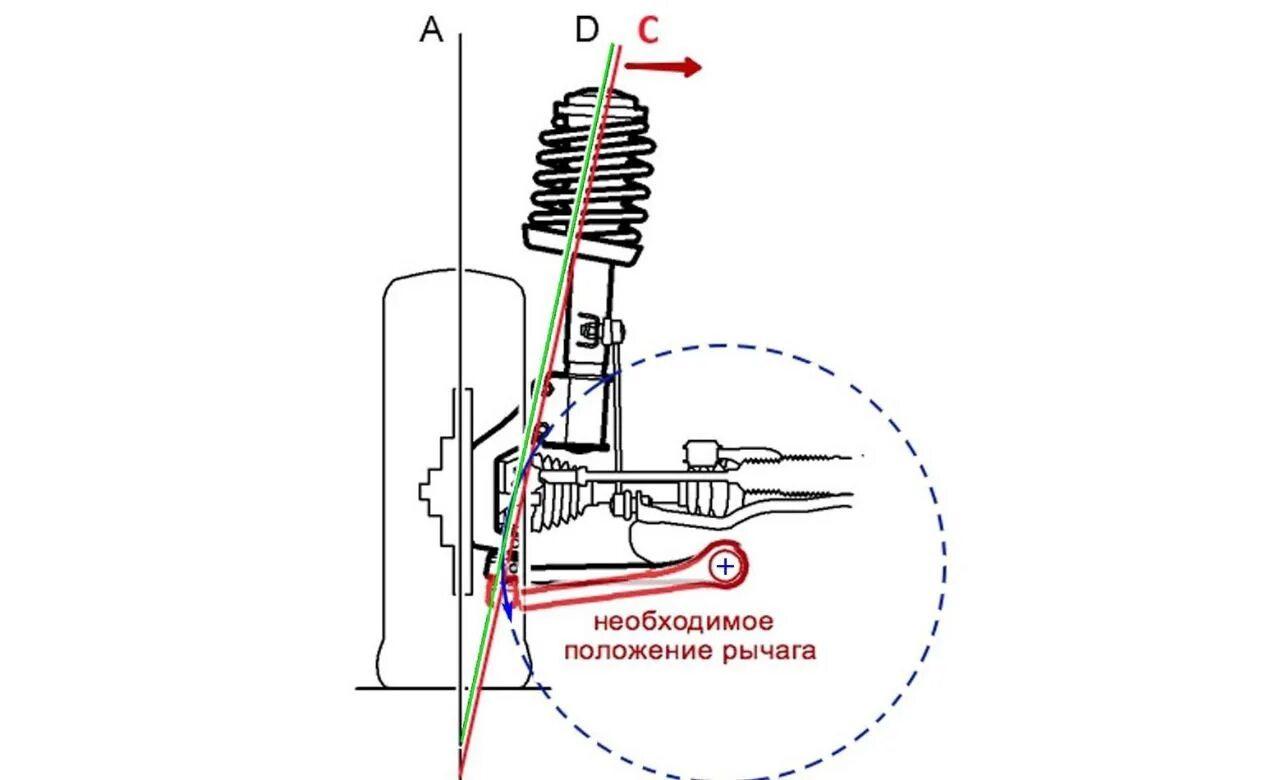 A
D
C

необходимое
положение рычага