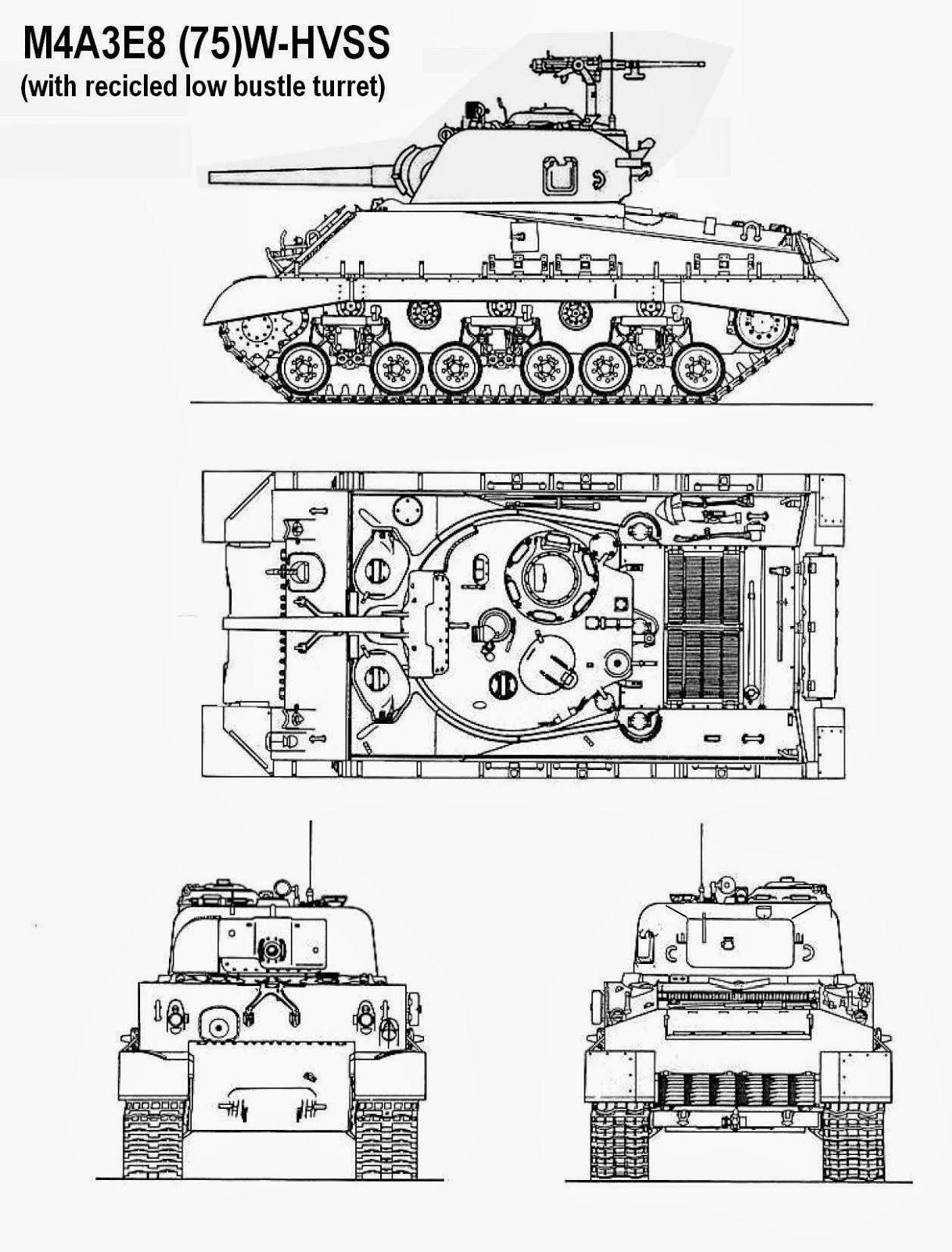 M4A3E8 (75)W-HVSS
(with recicled low bustle turret)