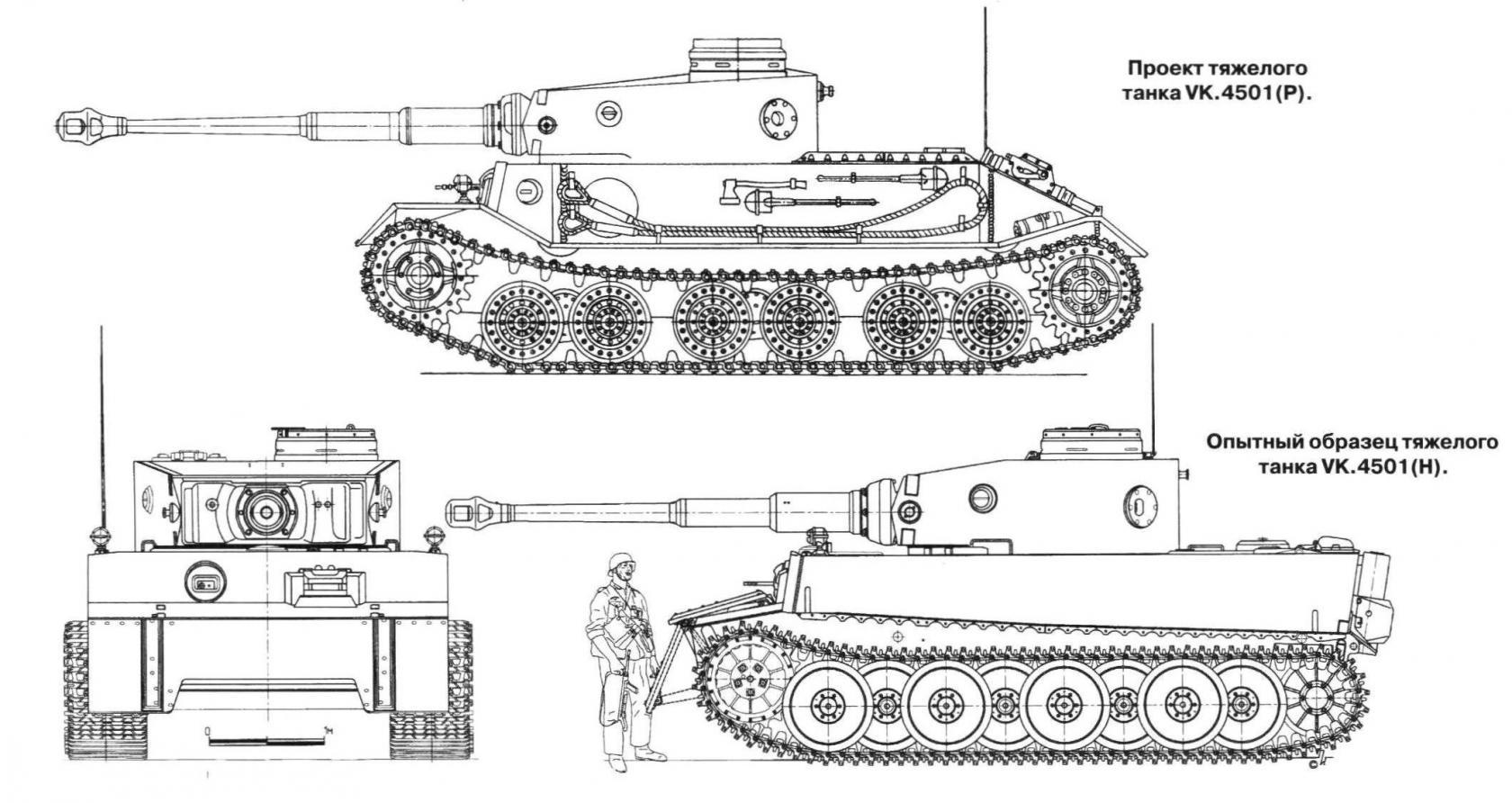 Проект тяжелого танка VK.4501(P).

Опытный образец тяжелого танка VK.4501(H).

0 1м