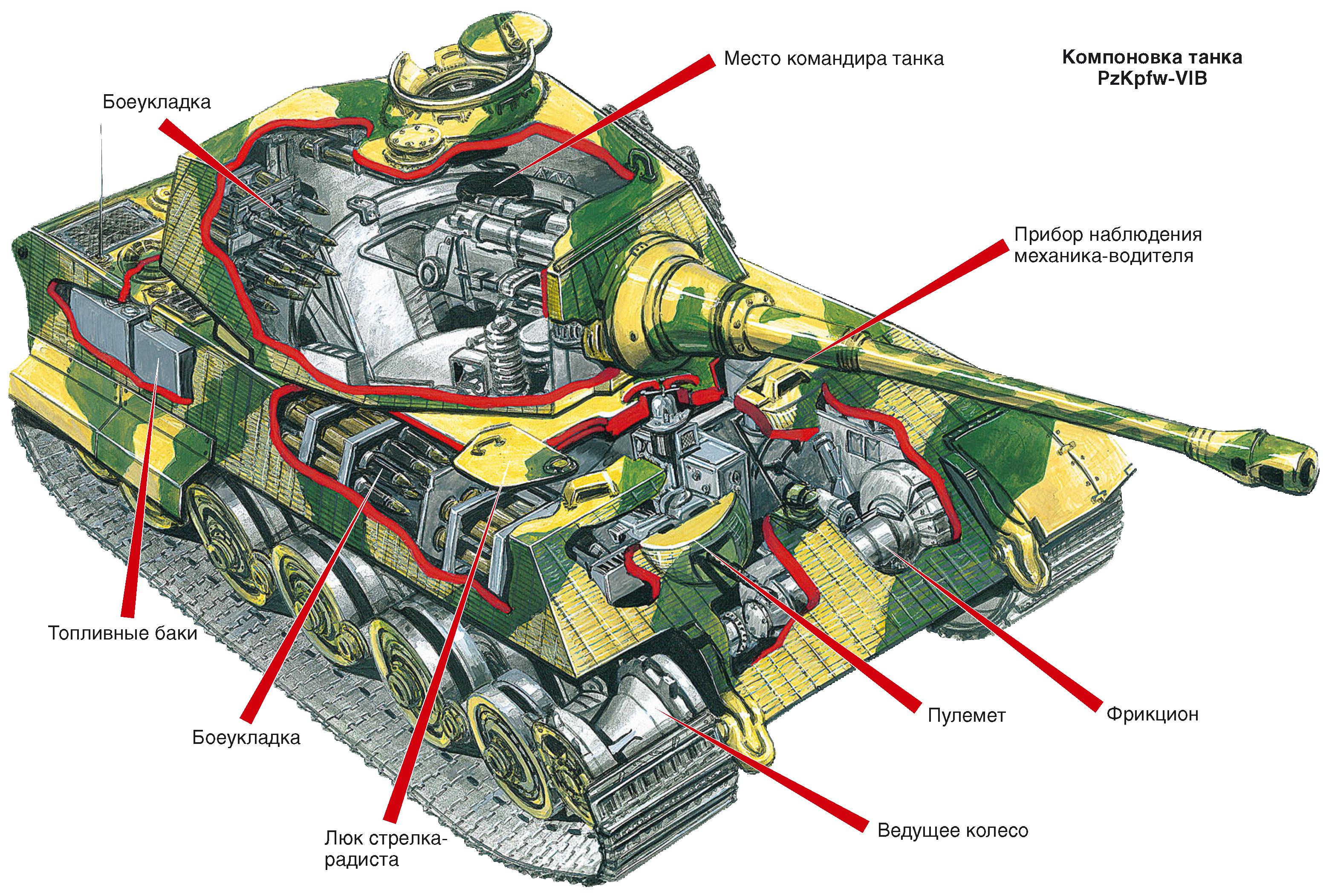 Компоновка танка PzKpfw-VIB

Место командира танка

Боеукладка

Прибор наблюдения механика-водителя

Топливные баки

Боеукладка

Люк стрелка-радиста

Пулемет

Фрикцион

Ведущее колесо