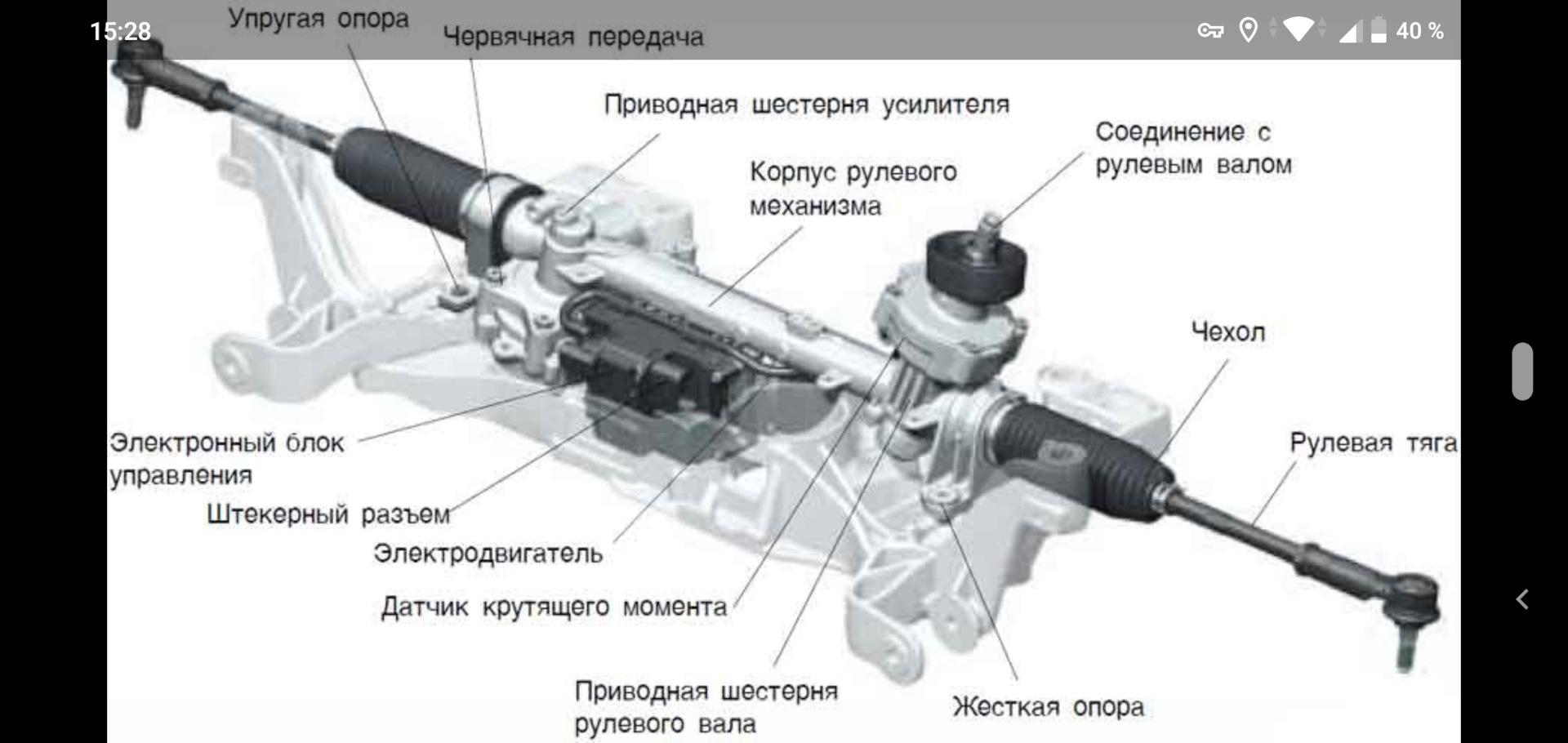 15:28

40 %

Упругая опора

Червячная передача

Приводная шестерня усилителя

Соединение с рулевым валом

Корпус рулевого механизма

Чехол

Рулевая тяга

Электронный блок управления

Штекерный разъем

Электродвигатель

Датчик крутящего момента

Приводная шестерня рулевого вала

Жесткая опора