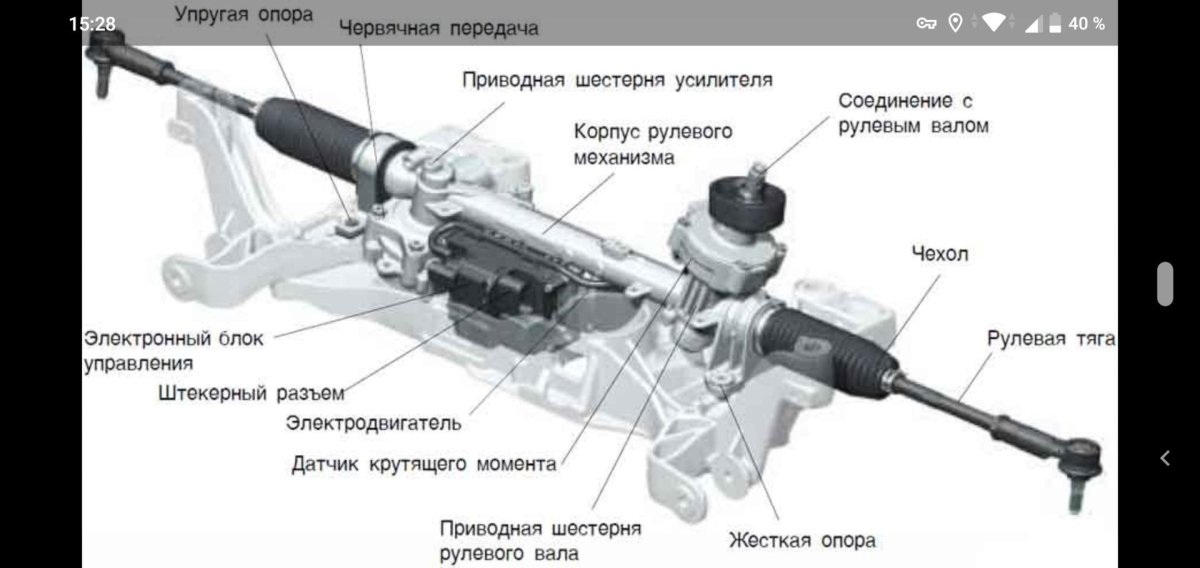 15:28

40 %

Упругая опора

Червячная передача

Приводная шестерня усилителя

Соединение с рулевым валом

Корпус рулевого механизма

Чехол

Рулевая тяга

Электронный блок управления

Штекерный разъем

Электродвигатель

Датчик крутящего момента

Приводная шестерня рулевого вала

Жесткая опора