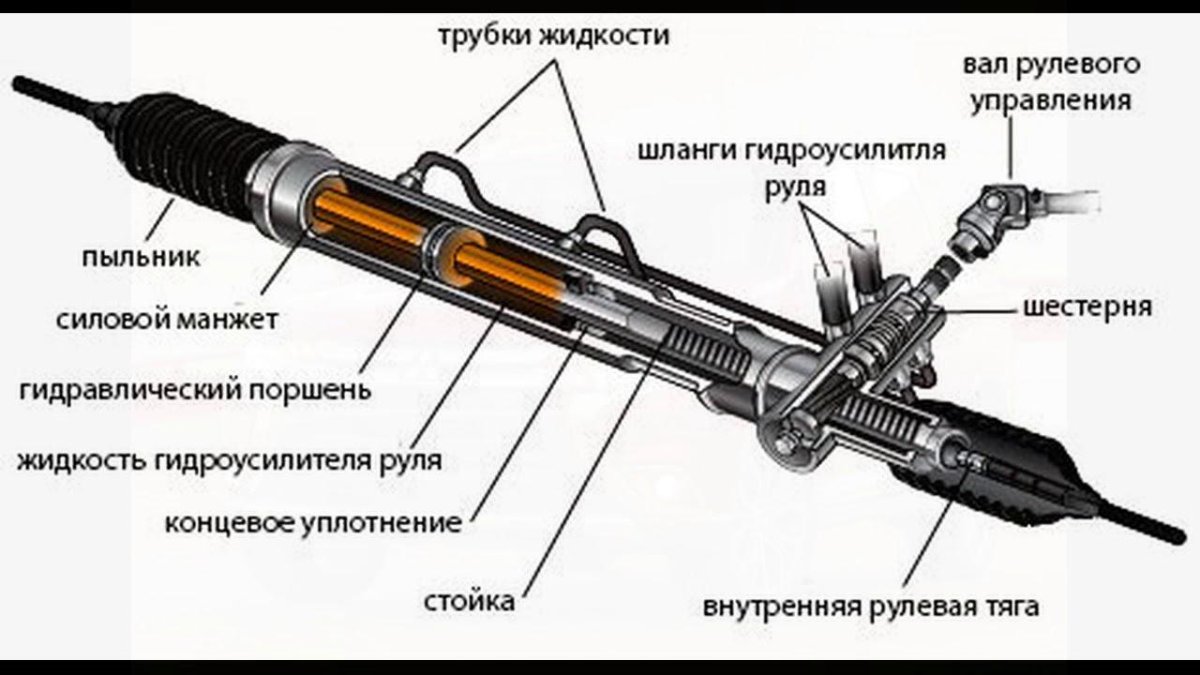 трубки жидкости

вал рулевого управления

шланги гидроусилитля руля

шестерня

пыльник

силовой манжет

гидравлический поршень

жидкость гидроусилителя руля

концевое уплотнение

стойка

внутренняя рулевая тяга