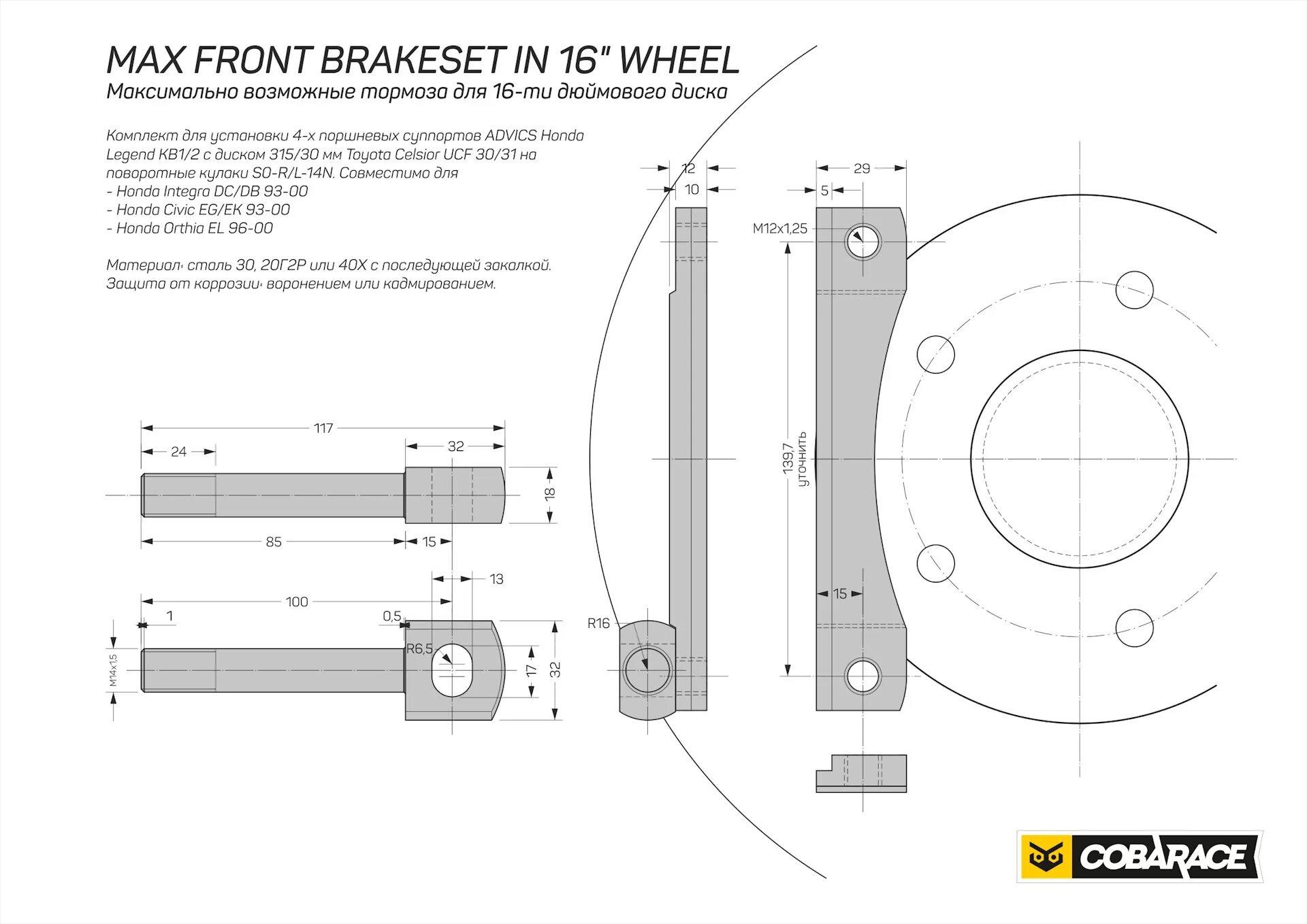 MAX FRONT BRAKESET IN 16" WHEEL
Максимально возможные тормоза для 16-ти дюймового диска

Комплект для установки 4-х поршневых суппортов ADVICS Honda Legend KB1/2 с диском 315/30 мм Toyota Celsior UCF 30/31 на поворотные кулаки S0-R/L-14N. Совместимо для
- Honda Integra DC/DB 93-00
- Honda Civic EG/EK 93-00
- Honda Orthia EL 96-00

Материал: сталь 30, 20Г2Р или 40Х с последующей закалкой.
Защита от коррозии: воронением или кадмированием.

117
24
32
18
85
15
13
100
1
0,5
R6,5
M14x1,5
17
32
12
10
R16
29
5
M12x1,25
139,7
уточнить
15

COBARACE