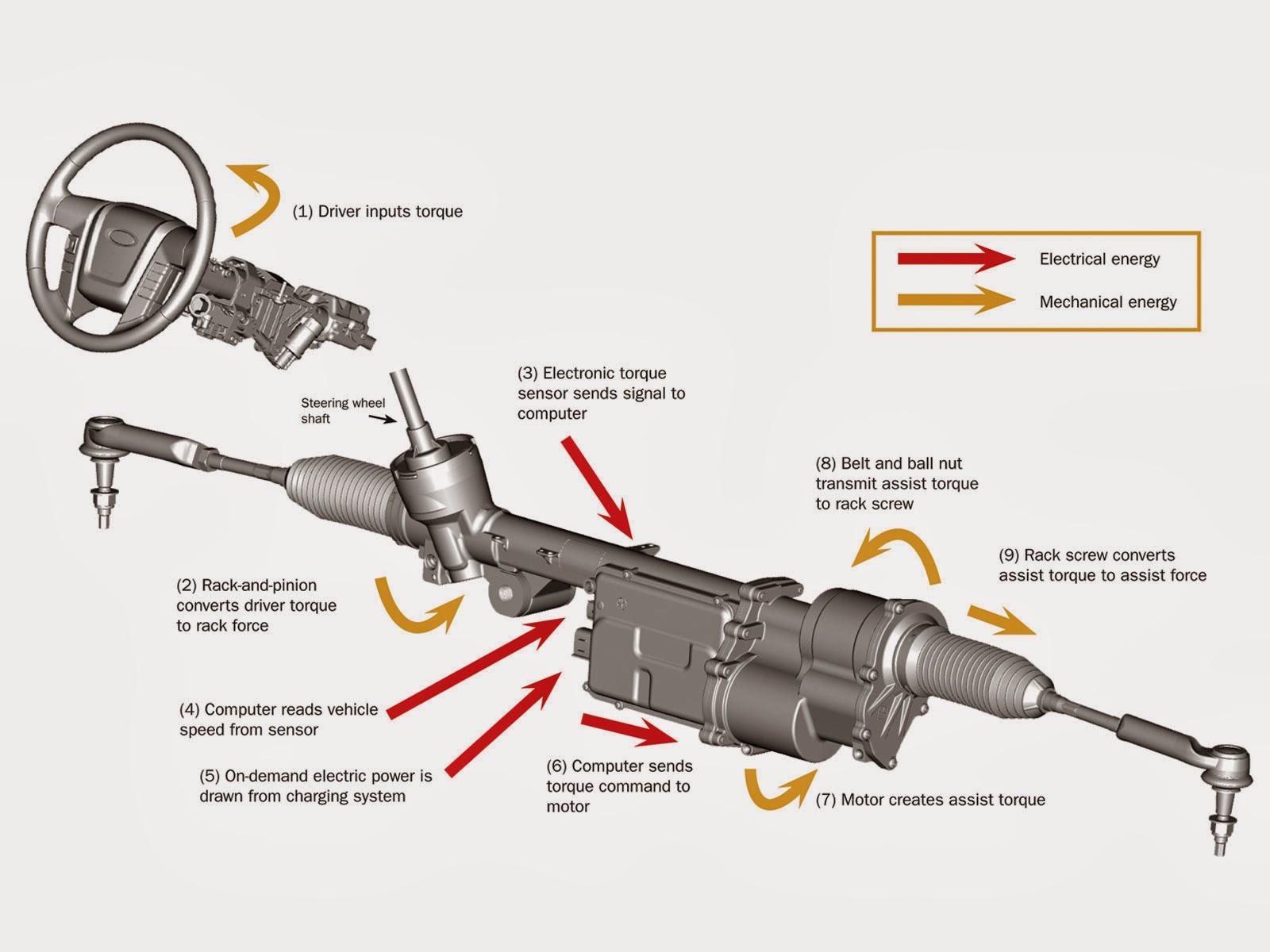 (1) Driver inputs torque

Electrical energy

Mechanical energy

Steering wheel shaft

(3) Electronic torque sensor sends signal to computer

(8) Belt and ball nut transmit assist torque to rack screw

(9) Rack screw converts assist torque to assist force

(2) Rack-and-pinion converts driver torque to rack force

(4) Computer reads vehicle speed from sensor

(5) On-demand electric power is drawn from charging system

(6) Computer sends torque command to motor

(7) Motor creates assist torque