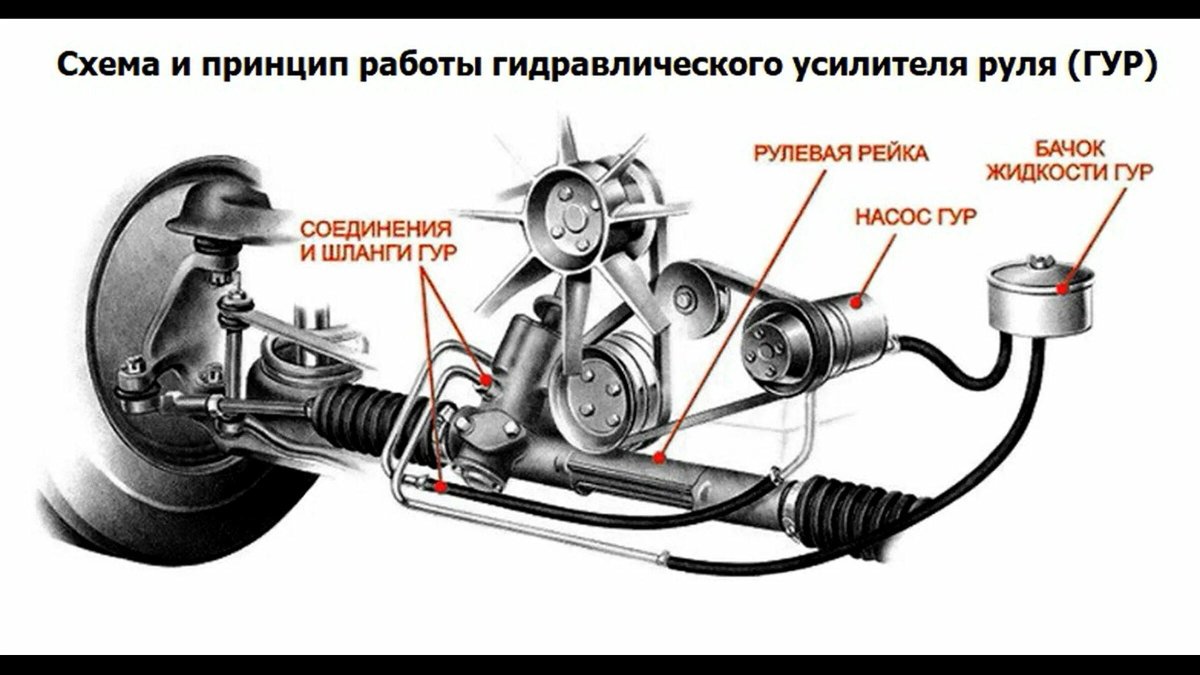 Схема и принцип работы гидравлического усилителя руля (ГУР)

СОЕДИНЕНИЯ И ШЛАНГИ ГУР

РУЛЕВАЯ РЕЙКА

НАСОС ГУР

БАЧОК ЖИДКОСТИ ГУР