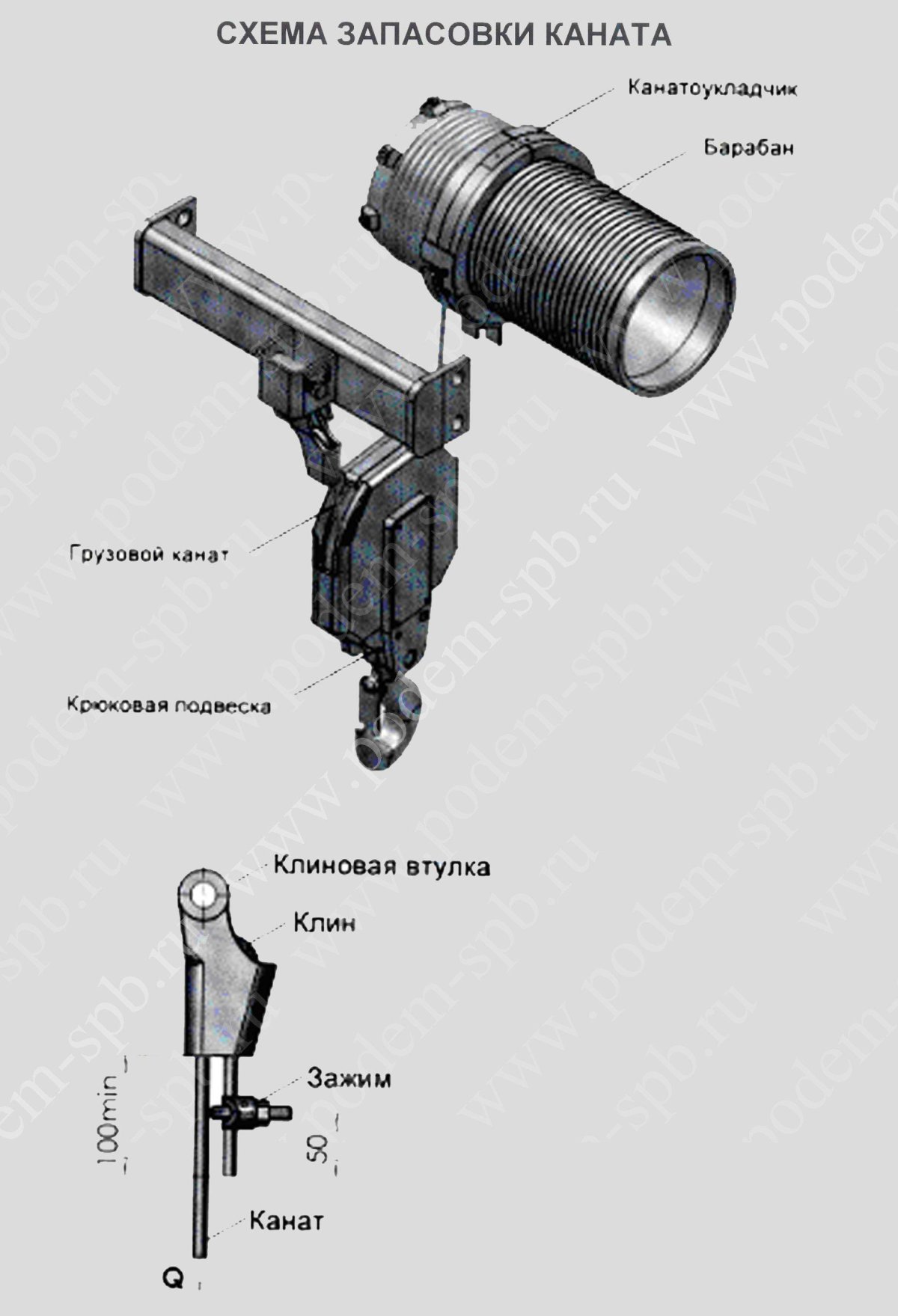 СХЕМА ЗАПАСОВКИ КАНАТА

Канатоукладчик

Барабан

Грузовой канат

Крюковая подвеска

Клиновая втулка

Клин

Зажим

100min

50

Канат

Q

www.podem-spb.ru