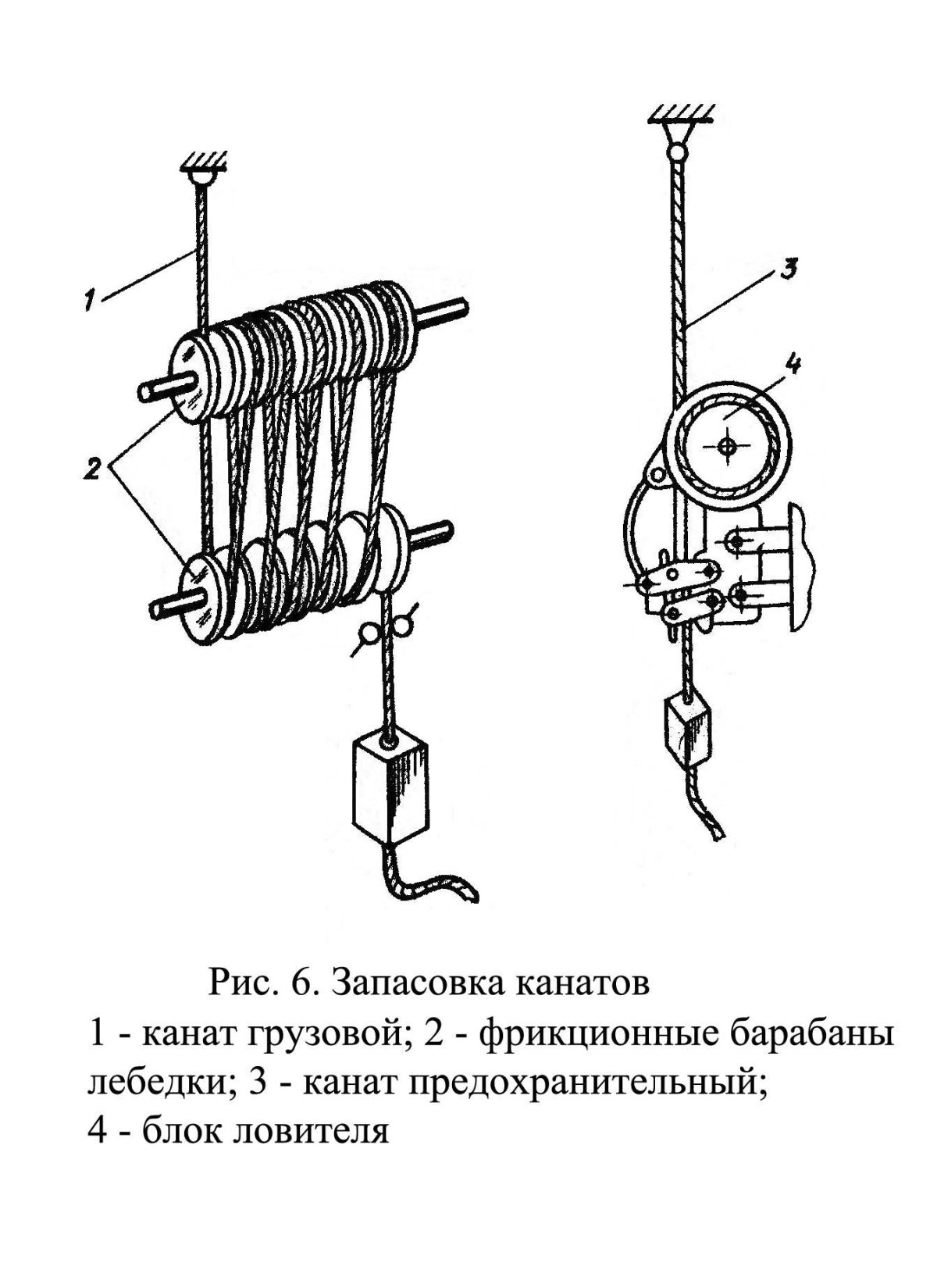 1
2
3
4

Рис. 6. Запасовка канатов

1 - канат грузовой; 2 - фрикционные барабаны лебедки; 3 - канат предохранительный; 4 - блок ловителя