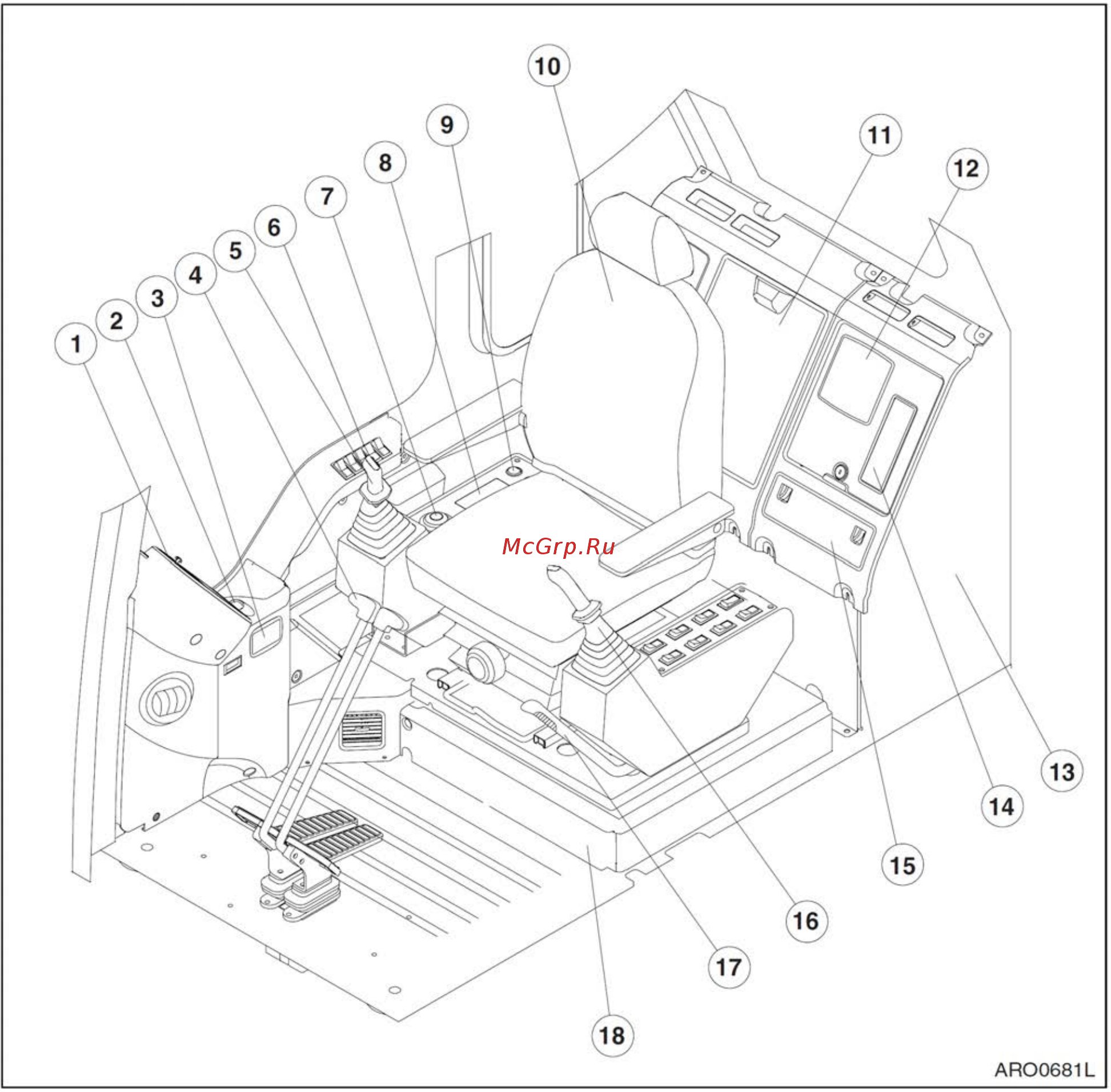 10
9
11
8
12
7
6
5
4
3
2
1
McGrp.Ru
13
14
15
16
17
18
ARO0681L