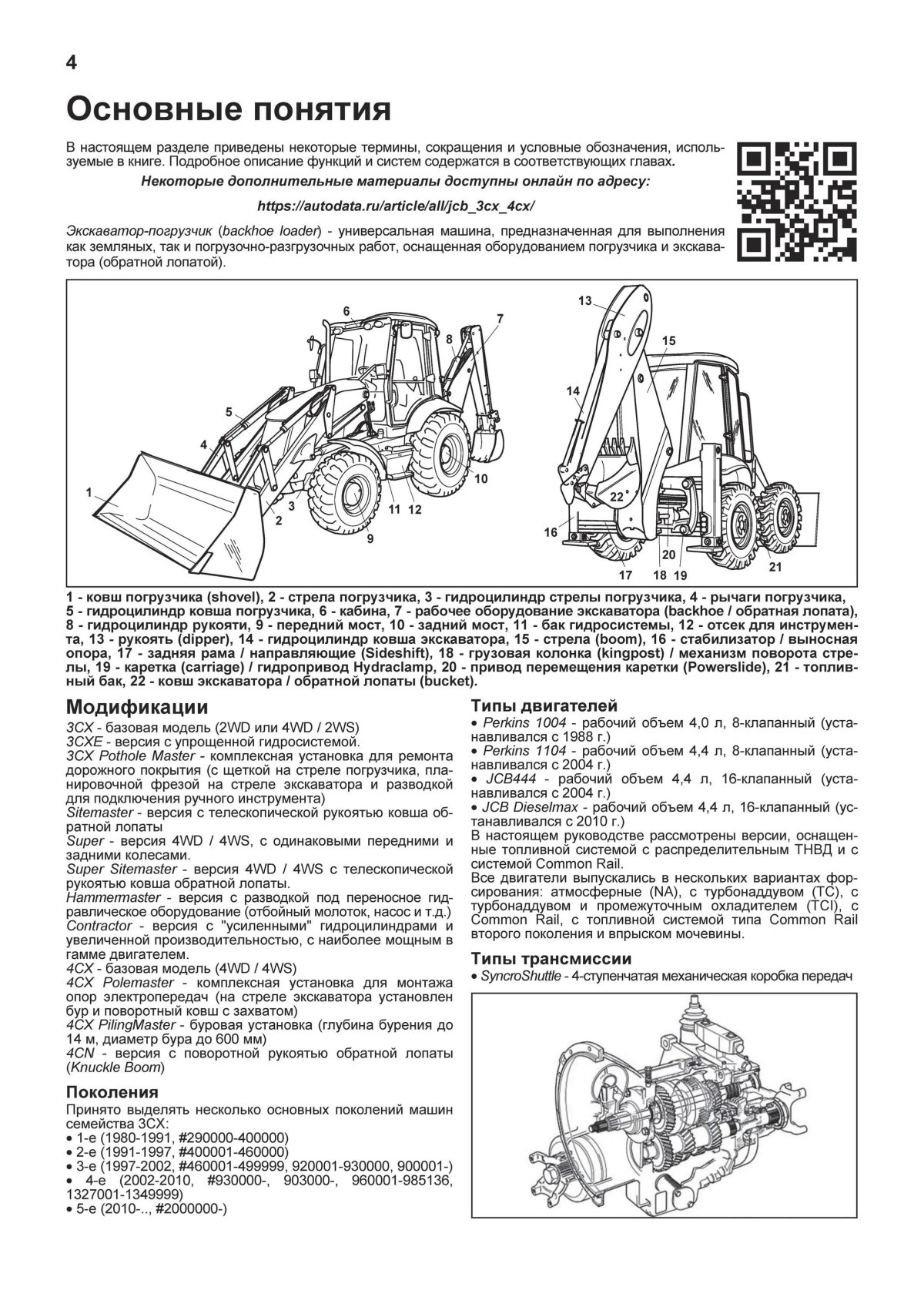 4

Основные понятия

В настоящем разделе приведены некоторые термины, сокращения и условные обозначения, используемые в книге. Подробное описание функций и систем содержатся в соответствующих главах.

Некоторые дополнительные материалы доступны онлайн по адресу:

https://autodata.ru/article/all/jcb_3cx_4cx/

Экскаватор-погрузчик (backhoe loader) - универсальная машина, предназначенная для выполнения как земляных, так и погрузочно-разгрузочных работ, оснащенная оборудованием погрузчика и экскаватора (обратной лопатой).

1 2 3 4 5 6 7 8 9 10 11 12 13 14 15 16 17 18 19 20 21 22

1 - ковш погрузчика (shovel), 2 - стрела погрузчика, 3 - гидроцилиндр стрелы погрузчика, 4 - рычаги погрузчика, 5 - гидроцилиндр ковша погрузчика, 6 - кабина, 7 - рабочее оборудование экскаватора (backhoe / обратная лопата), 8 - гидроцилиндр рукояти, 9 - передний мост, 10 - задний мост, 11 - бак гидросистемы, 12 - отсек для инструмента, 13 - рукоять (dipper), 14 - гидроцилиндр ковша экскаватора, 15 - стрела (boom), 16 - стабилизатор / выносная опора, 17 - задняя рама / направляющие (Sideshift), 18 - грузовая колонка (kingpost) / механизм поворота стрелы, 19 - каретка (carriage) / гидропривод Hydraclamp, 20 - привод перемещения каретки (Powerslide), 21 - топливный бак, 22 - ковш экскаватора / обратной лопаты (bucket).

Модификации
3CX - базовая модель (2WD или 4WD / 2WS)
3CXE - версия с упрощенной гидросистемой.
3CX Pothole Master - комплексная установка для ремонта дорожного покрытия (с щеткой на стреле погрузчика, планировочной фрезой на стреле экскаватора и разводкой для подключения ручного инструмента)
Sitemaster - версия с телескопической рукоятью ковша обратной лопаты
Super - версия 4WD / 4WS, с одинаковыми передними и задними колесами.
Super Sitemaster - версия 4WD / 4WS с телескопической рукоятью ковша обратной лопаты.
Hammermaster - версия с разводкой под переносное гидравлическое оборудование (отбойный молоток, насос и т.д.)
Contractor - версия с "усиленными" гидроцилиндрами и увеличенной производительностью, с наиболее мощным в гамме двигателем.
4CX - базовая модель (4WD / 4WS)
4CX Polemaster - комплексная установка для монтажа опор электропередач (на стреле экскаватора установлен бур и поворотный ковш с захватом)
4CX PilingMaster - буровая установка (глубина бурения до 14 м, диаметр бура до 600 мм)
4CN - версия с поворотной рукоятью обратной лопаты (Knuckle Boom)

Поколения
Принято выделять несколько основных поколений машин семейства 3CX:
• 1-е (1980-1991, #290000-400000)
• 2-е (1991-1997, #400001-460000)
• 3-е (1997-2002, #460001-499999, 920001-930000, 900001-)
• 4-е (2002-2010, #930000-, 903000-, 960001-985136, 1327001-1349999)
• 5-е (2010-.., #2000000-)

Типы двигателей
• Perkins 1004 - рабочий объем 4,0 л, 8-клапанный (устанавливался с 1988 г.)
• Perkins 1104 - рабочий объем 4,4 л, 8-клапанный (устанавливался с 2004 г.)
• JCB444 - рабочий объем 4,4 л, 16-клапанный (устанавливался с 2004 г.)
• JCB Dieselmax - рабочий объем 4,4 л, 16-клапанный (устанавливался с 2010 г.)
В настоящем руководстве рассмотрены версии, оснащенные топливной системой с распределительным ТНВД и с системой Common Rail.
Все двигатели выпускались в нескольких вариантах форсирования: атмосферные (NA), с турбонаддувом (TC), с турбонаддувом и промежуточным охладителем (TCI), с Common Rail, с топливной системой типа Common Rail второго поколения и впрыском мочевины.

Типы трансмиссии
• SyncroShuttle - 4-ступенчатая механическая коробка передач