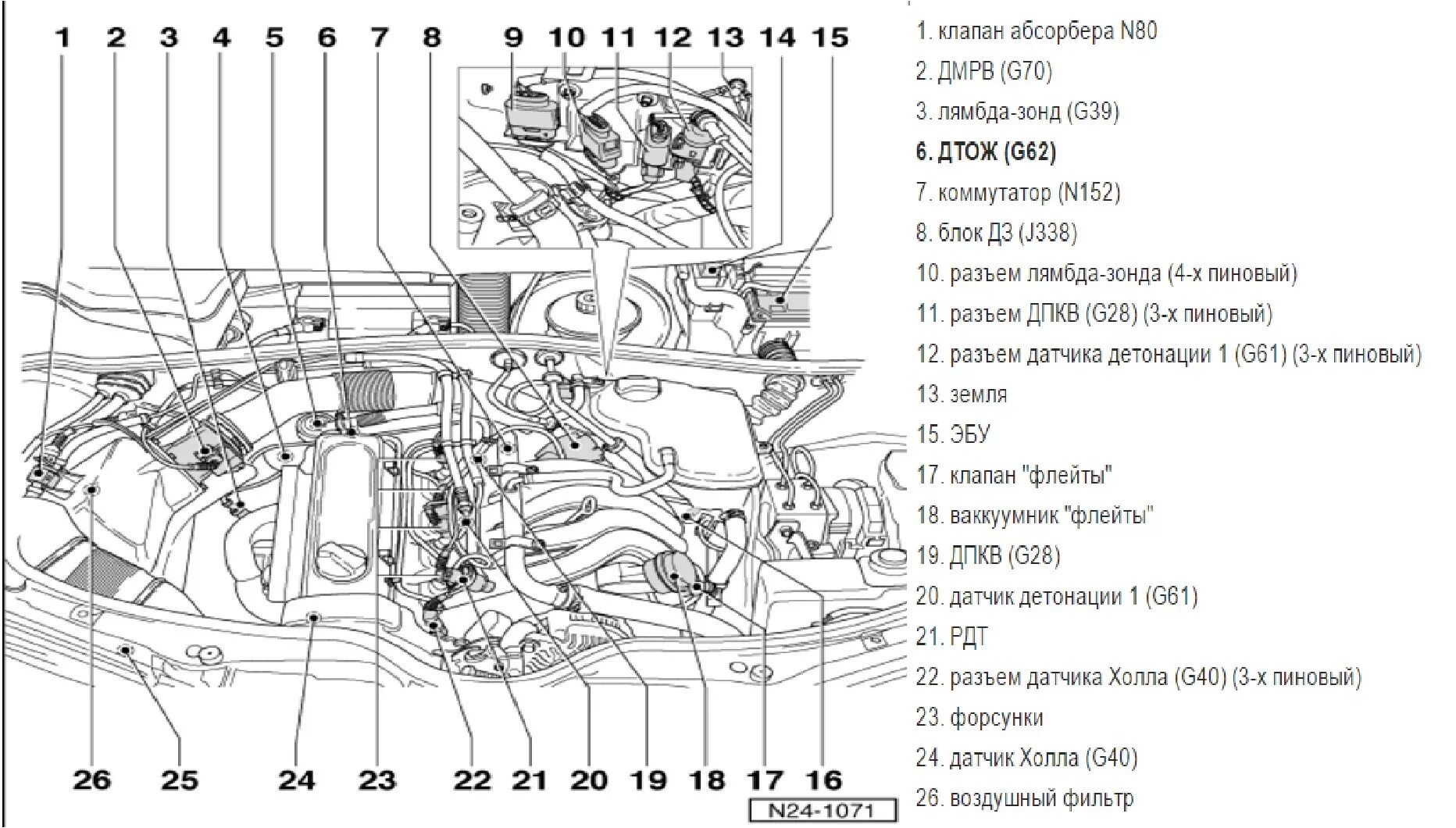 1 2 3 4 5 6 7 8 9 10 11 12 13 14 15

26 25 24 23 22 21 20 19 18 17 16

N24-1071

1. клапан абсорбера N80

2. ДМРВ (G70)

3. лямбда-зонд (G39)

6. ДТОЖ (G62)

7. коммутатор (N152)

8. блок ДЗ (J338)

10. разъем лямбда-зонда (4-х пиновый)

11. разъем ДПКВ (G28) (3-х пиновый)

12. разъем датчика детонации 1 (G61) (3-х пиновый)

13. земля

15. ЭБУ

17. клапан "флейты"

18. ваккуумник "флейты"

19. ДПКВ (G28)

20. датчик детонации 1 (G61)

21. РДТ

22. разъем датчика Холла (G40) (3-х пиновый)

23. форсунки

24. датчик Холла (G40)

26. воздушный фильтр