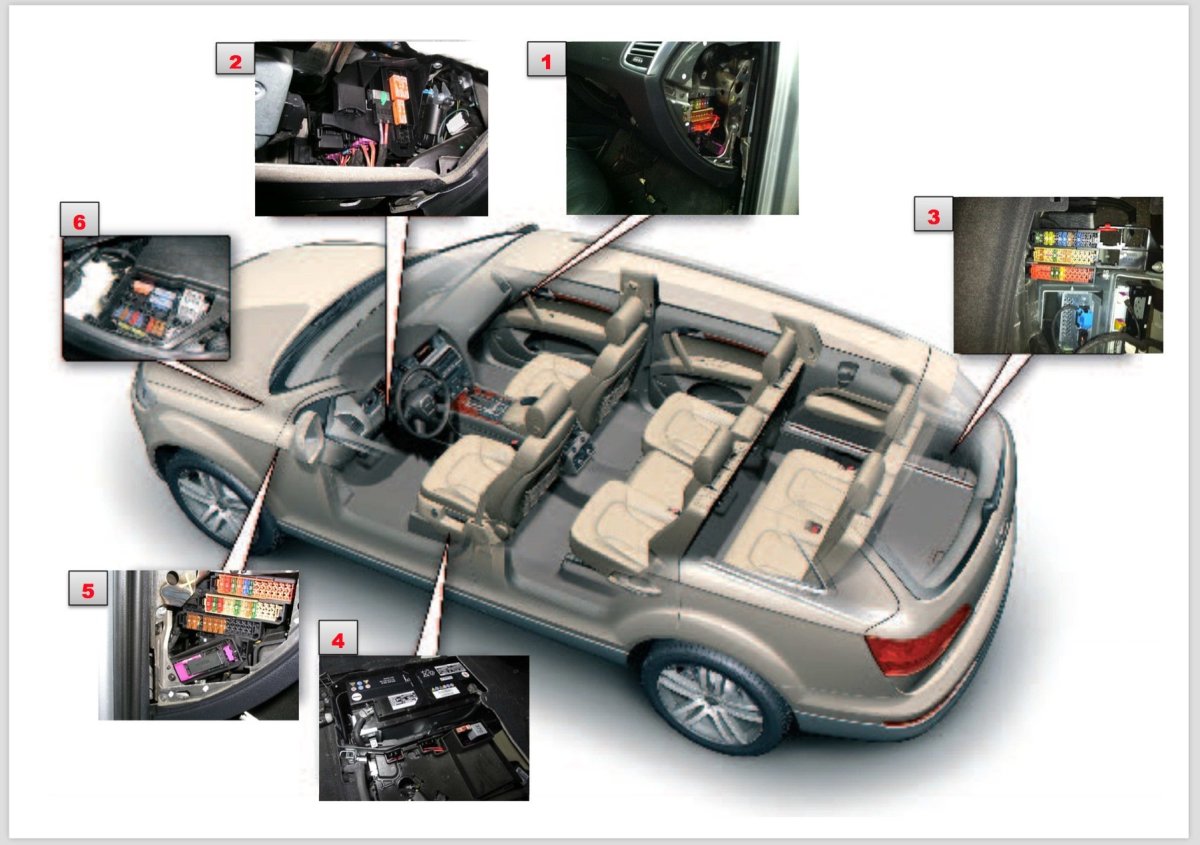 2

1

6

3

5

4