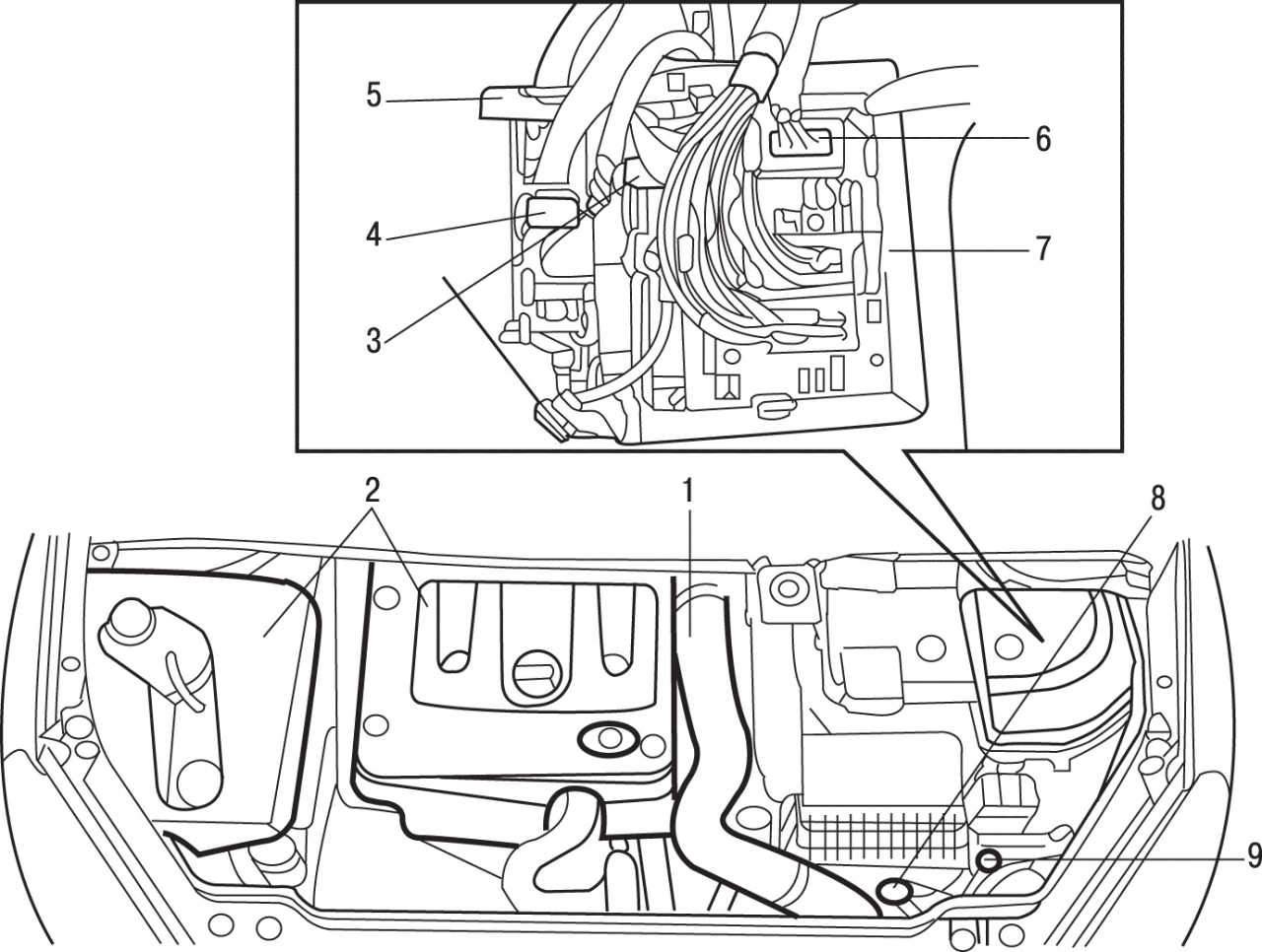 5
6
4
7
3
2
1
8
9