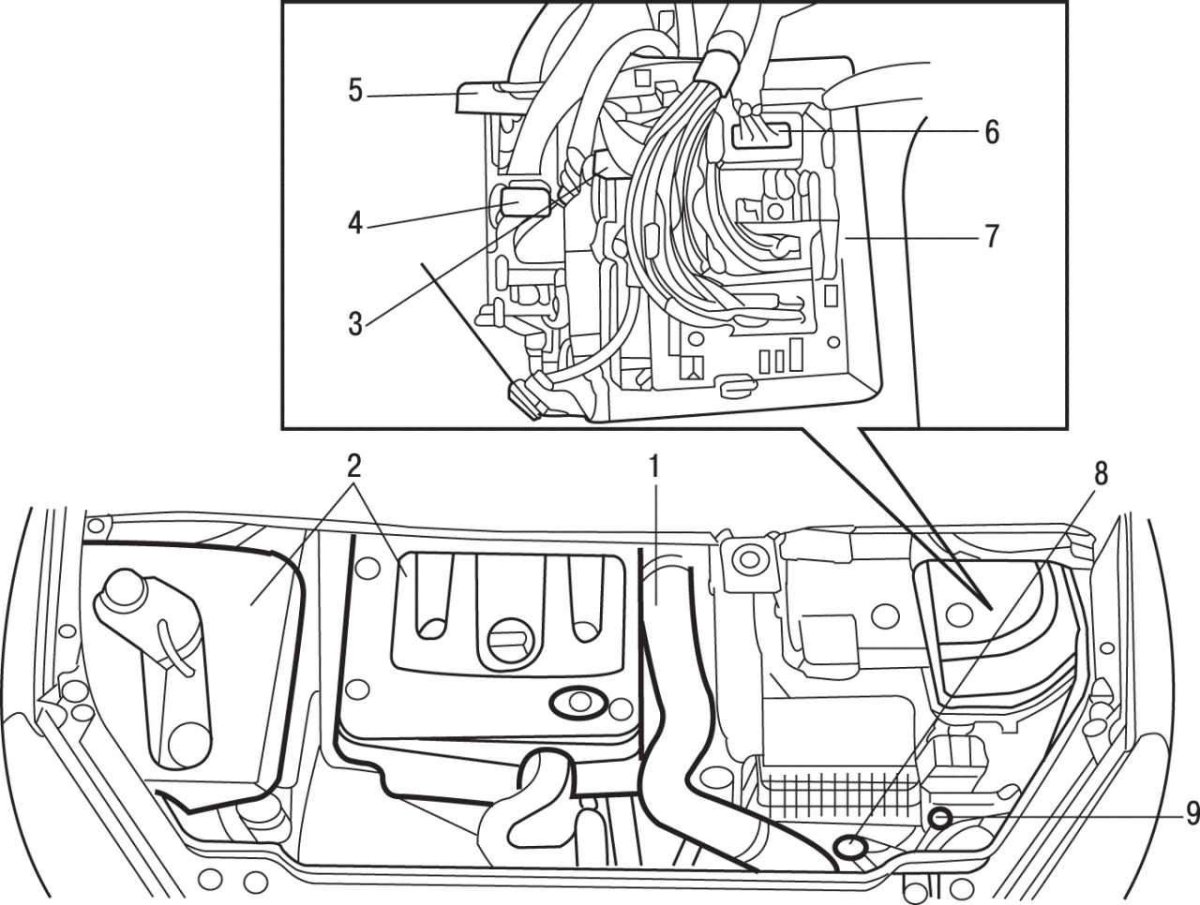 5
6
4
7
3
2
1
8
9