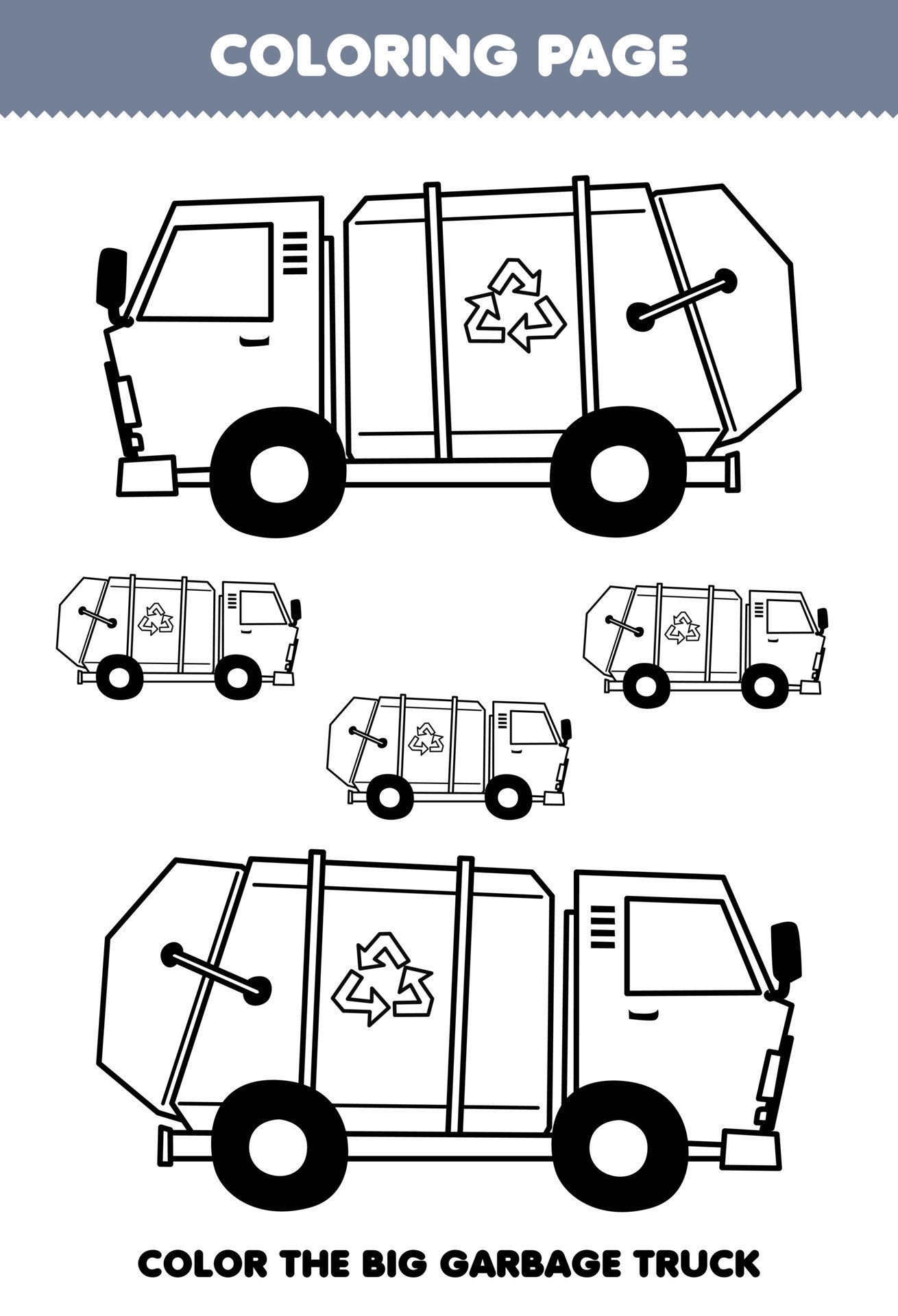 COLORING PAGE

COLOR THE BIG GARBAGE TRUCK