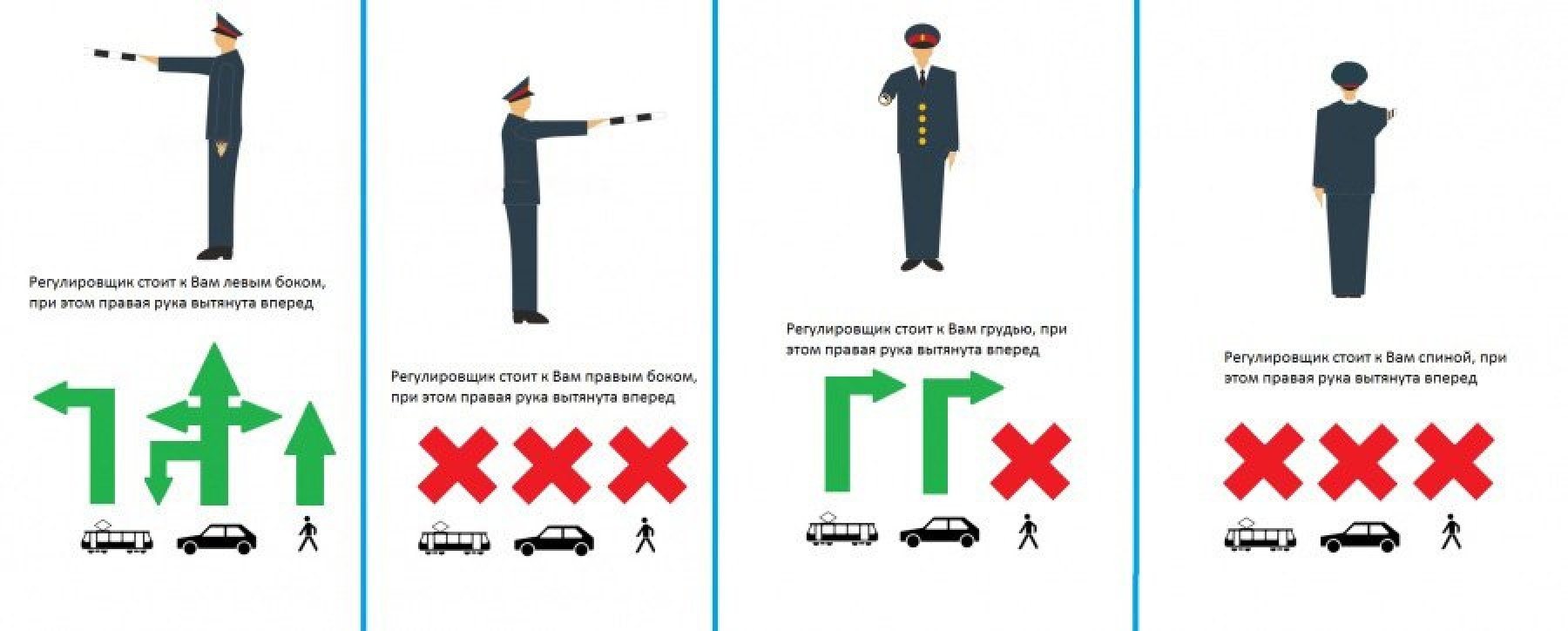 Регулировщик стоит к Вам левым боком, при этом правая рука вытянута вперед

Регулировщик стоит к Вам правым боком, при этом правая рука вытянута вперед

Регулировщик стоит к Вам грудью, при этом правая рука вытянута вперед

Регулировщик стоит к Вам спиной, при этом правая рука вытянута вперед