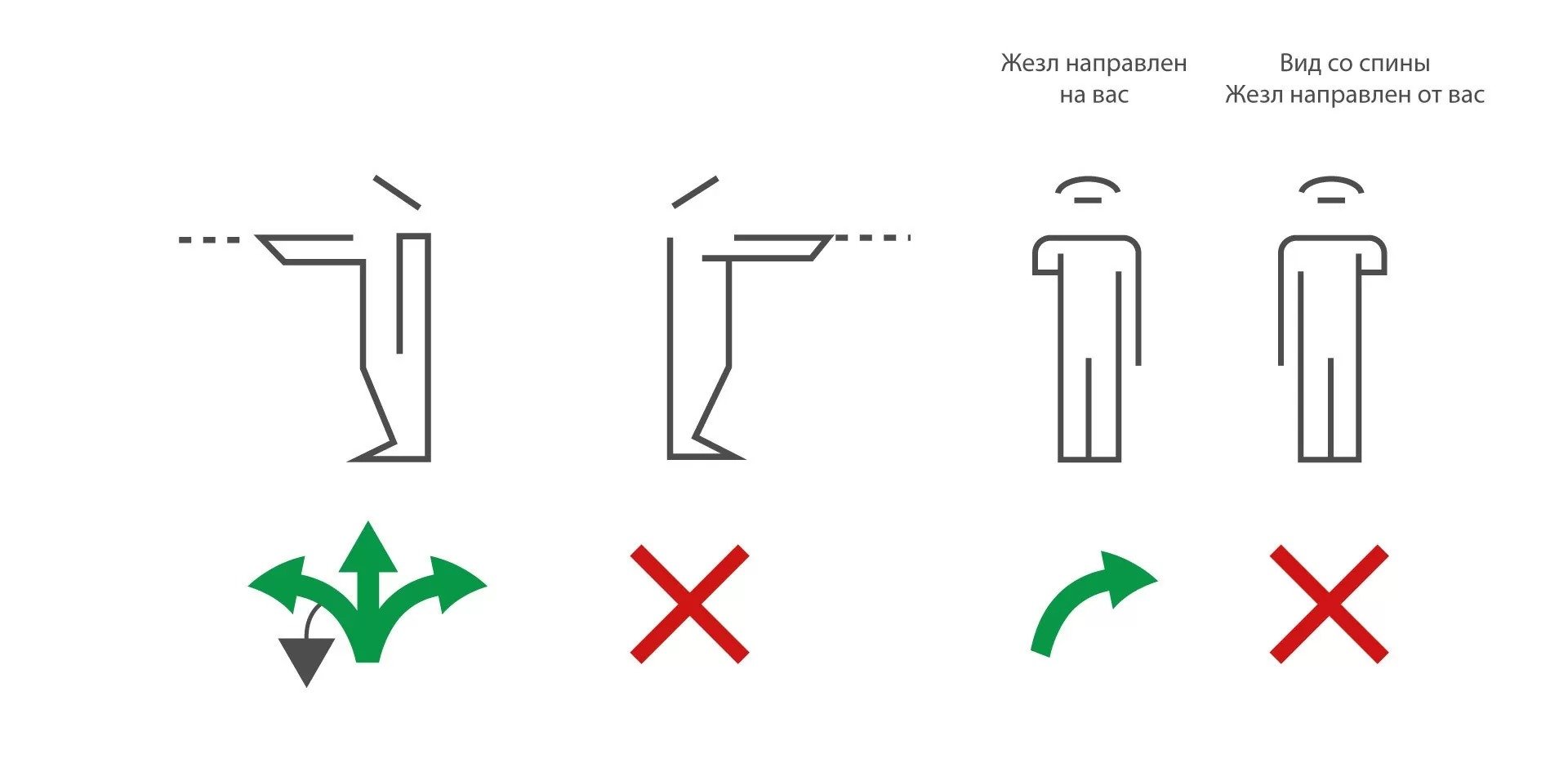 Жезл направлен на вас

Вид со спины
Жезл направлен от вас