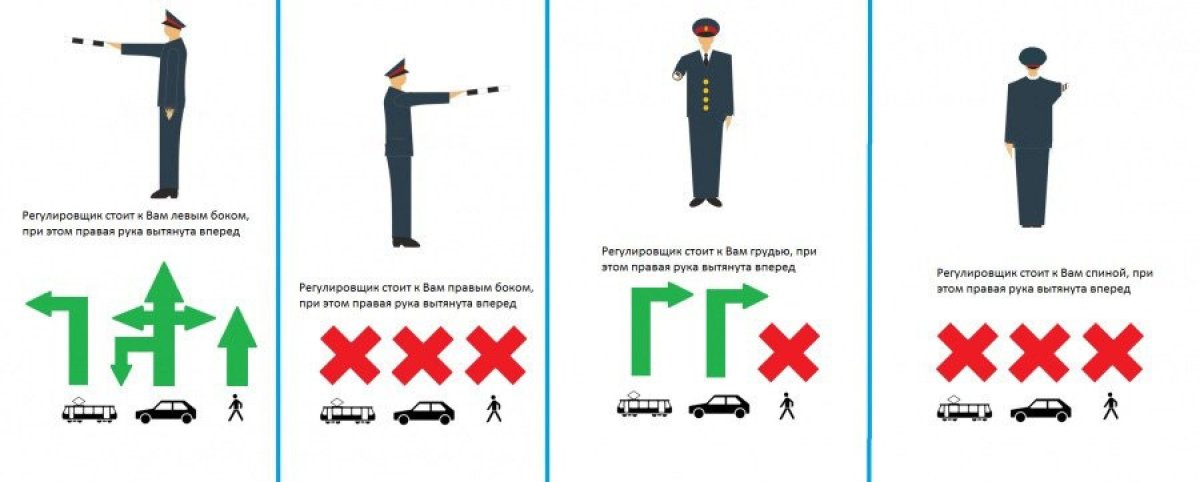 Регулировщик стоит к Вам левым боком, при этом правая рука вытянута вперед

Регулировщик стоит к Вам правым боком, при этом правая рука вытянута вперед

Регулировщик стоит к Вам грудью, при этом правая рука вытянута вперед

Регулировщик стоит к Вам спиной, при этом правая рука вытянута вперед