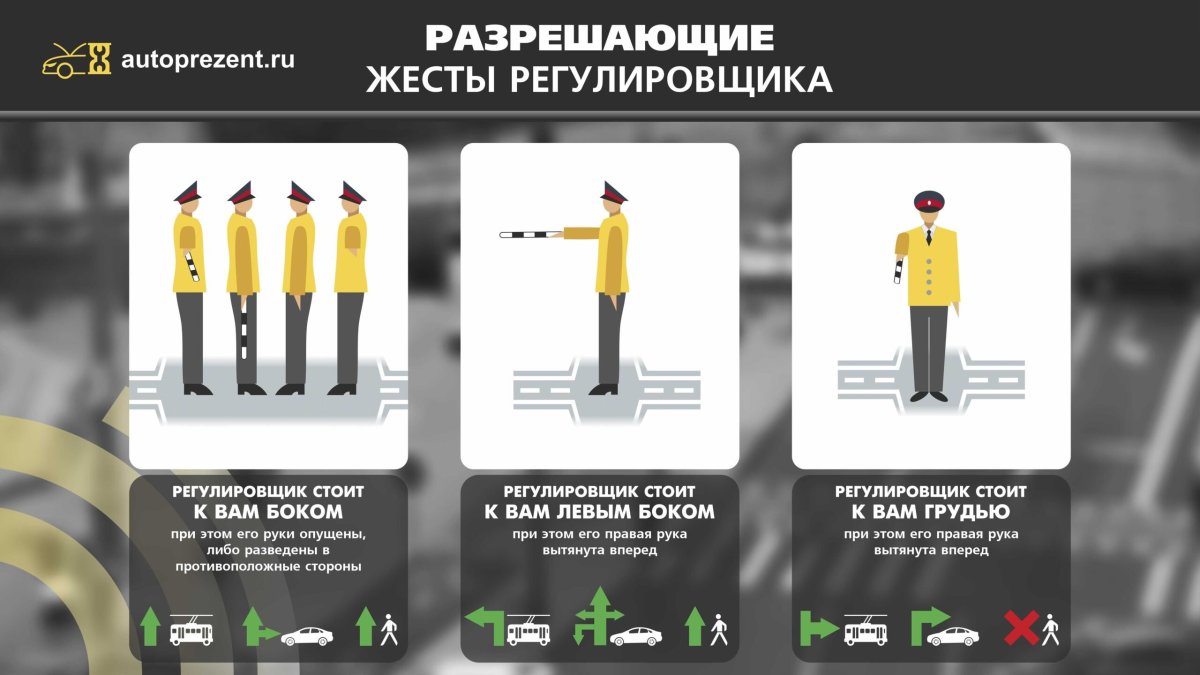 autoprezent.ru

РАЗРЕШАЮЩИЕ
ЖЕСТЫ РЕГУЛИРОВЩИКА

РЕГУЛИРОВЩИК СТОИТ
К ВАМ БОКОМ
при этом его руки опущены, либо разведены в противоположные стороны

РЕГУЛИРОВЩИК СТОИТ
К ВАМ ЛЕВЫМ БОКОМ
при этом его правая рука вытянута вперед

РЕГУЛИРОВЩИК СТОИТ
К ВАМ ГРУДЬЮ
при этом его правая рука вытянута вперед