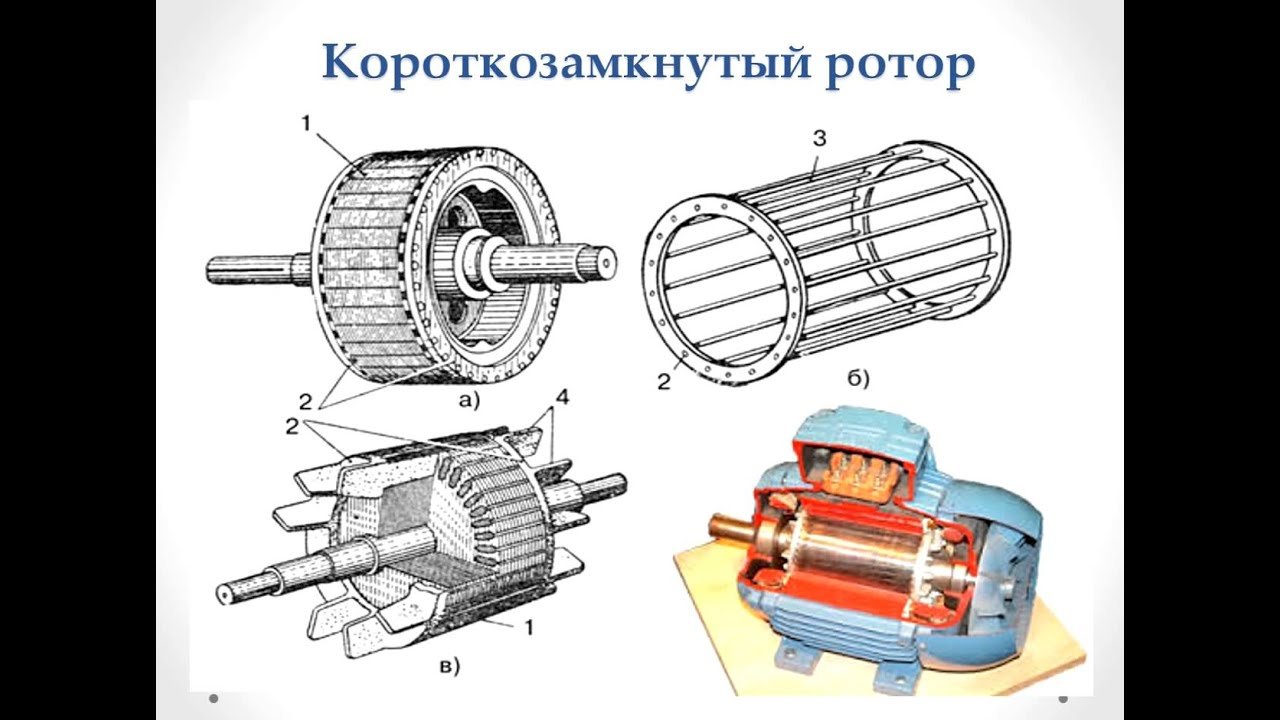 Короткозамкнутый ротор

1

2

а)

3

2

б)

2

4

1

в)