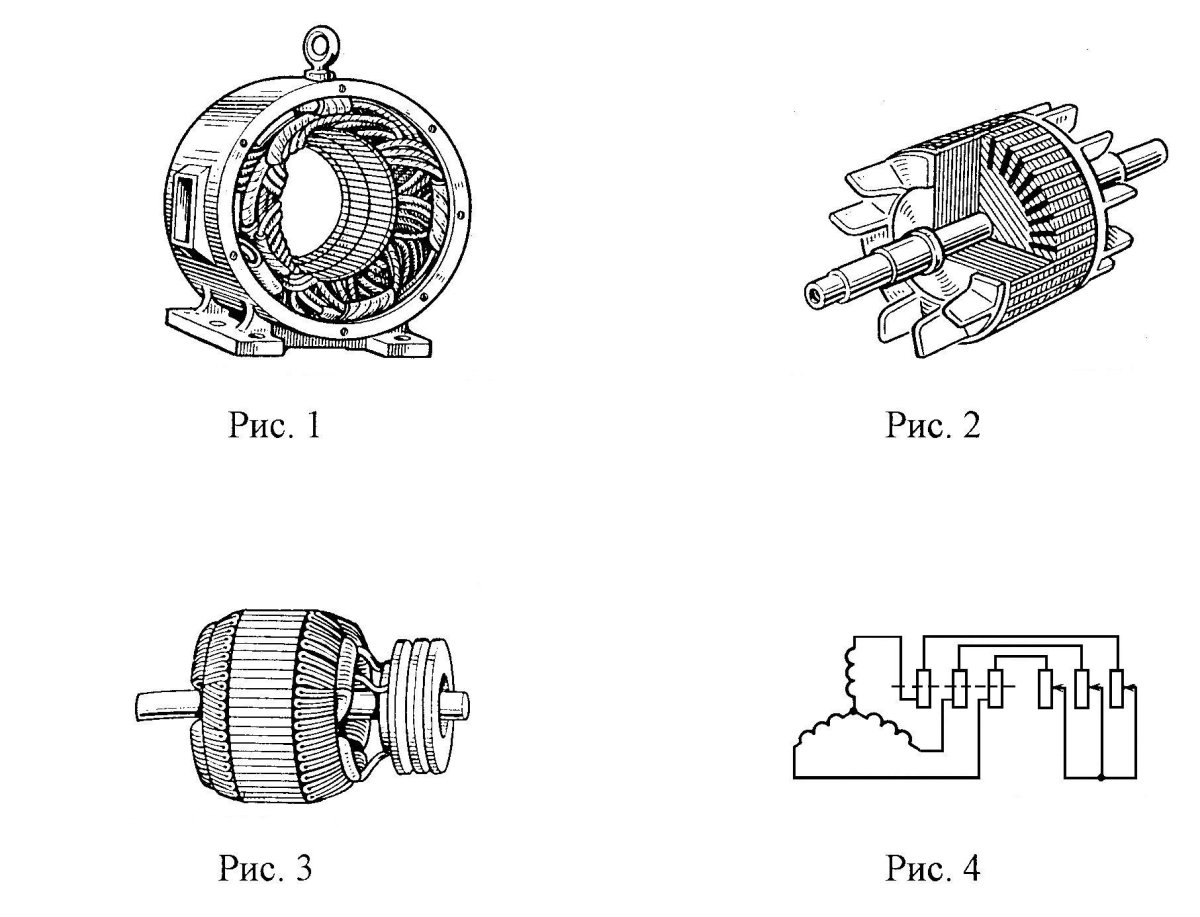 Рис. 1

Рис. 2

Рис. 3

Рис. 4