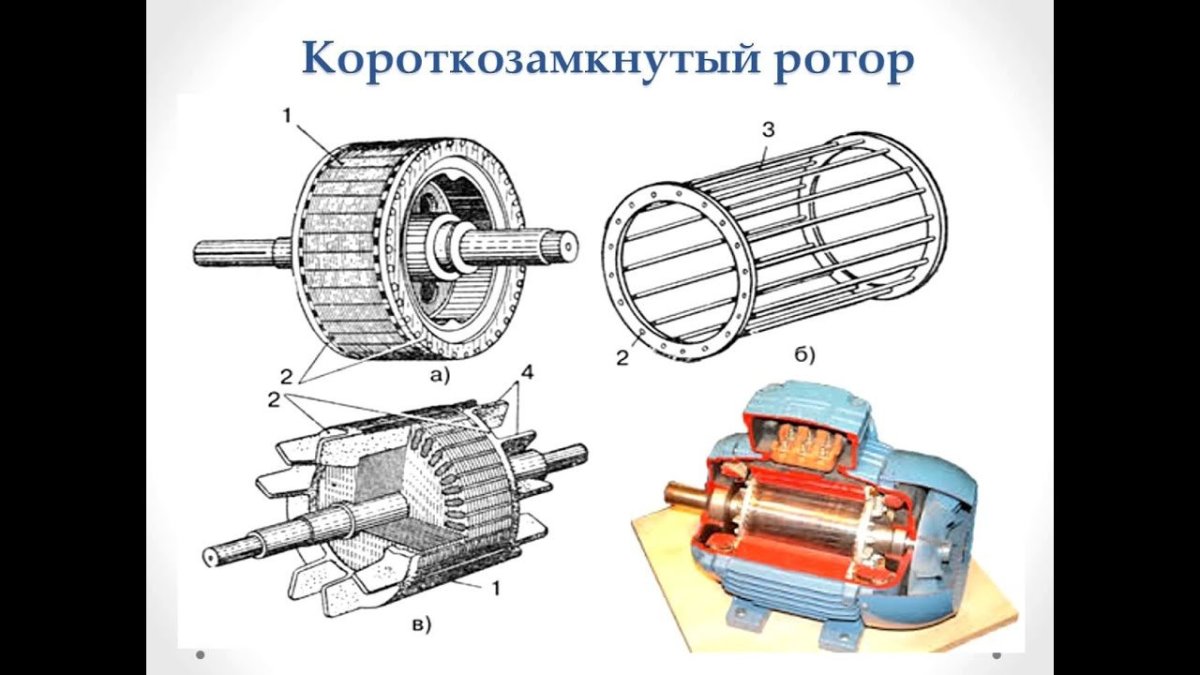 Короткозамкнутый ротор

1

2

а)

3

2

б)

2

4

1

в)