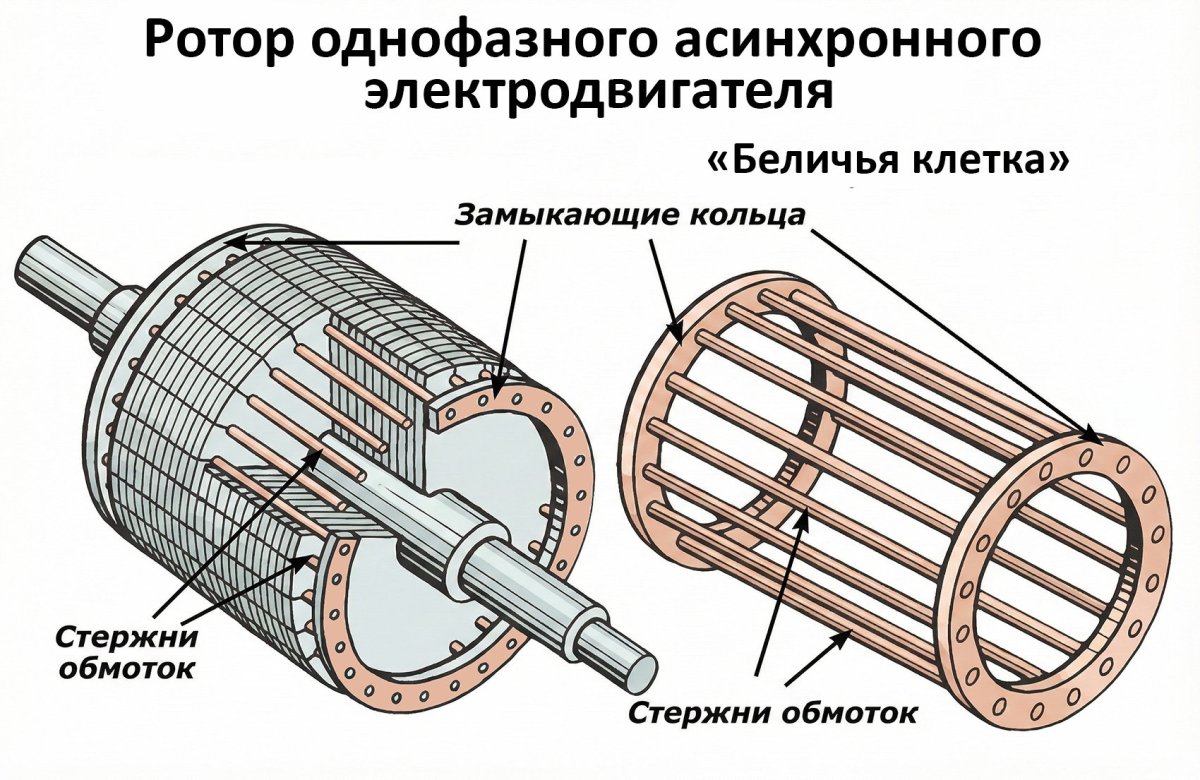 Ротор однофазного асинхронного электродвигателя

«Беличья клетка»

Замыкающие кольца

Стержни обмоток

Стержни обмоток