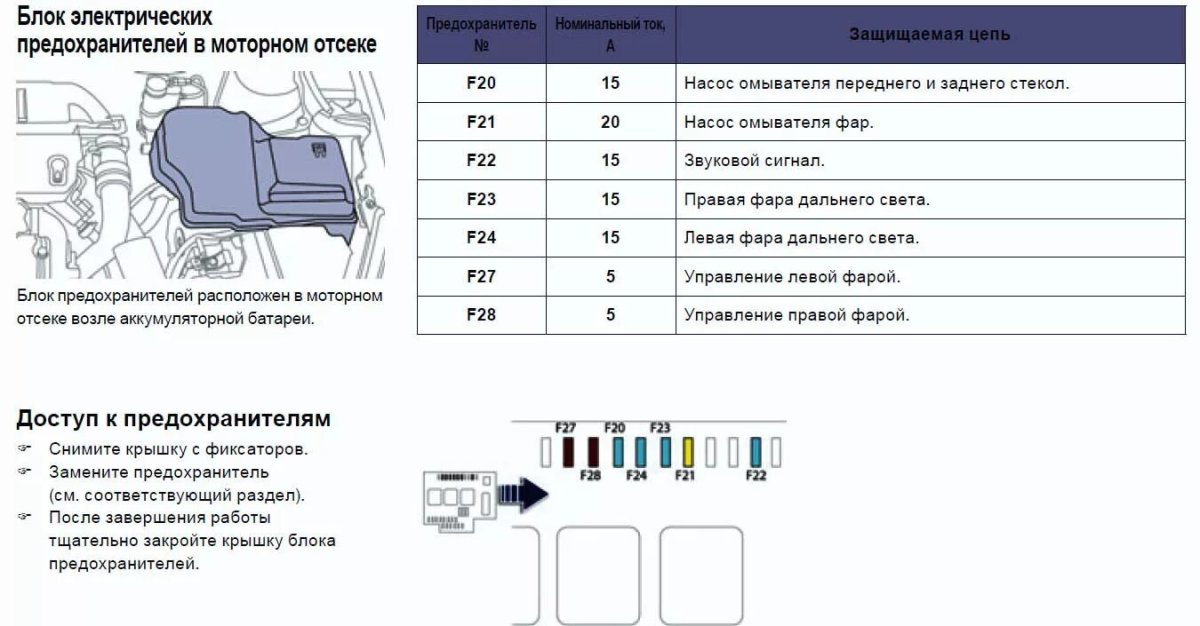 Блок электрических предохранителей в моторном отсеке

Блок предохранителей расположен в моторном отсеке возле аккумуляторной батареи.

| Предохранитель № | Номинальный ток, А | Защищаемая цепь |
|---|---|---|
| F20 | 15 | Насос омывателя переднего и заднего стекол. |
| F21 | 20 | Насос омывателя фар. |
| F22 | 15 | Звуковой сигнал. |
| F23 | 15 | Правая фара дальнего света. |
| F24 | 15 | Левая фара дальнего света. |
| F27 | 5 | Управление левой фарой. |
| F28 | 5 | Управление правой фарой. |

Доступ к предохранителям
☞ Снимите крышку с фиксаторов.
☞ Замените предохранитель (см. соответствующий раздел).
☞ После завершения работы тщательно закройте крышку блока предохранителей.

F27 F20 F23
F28 F24 F21 F22