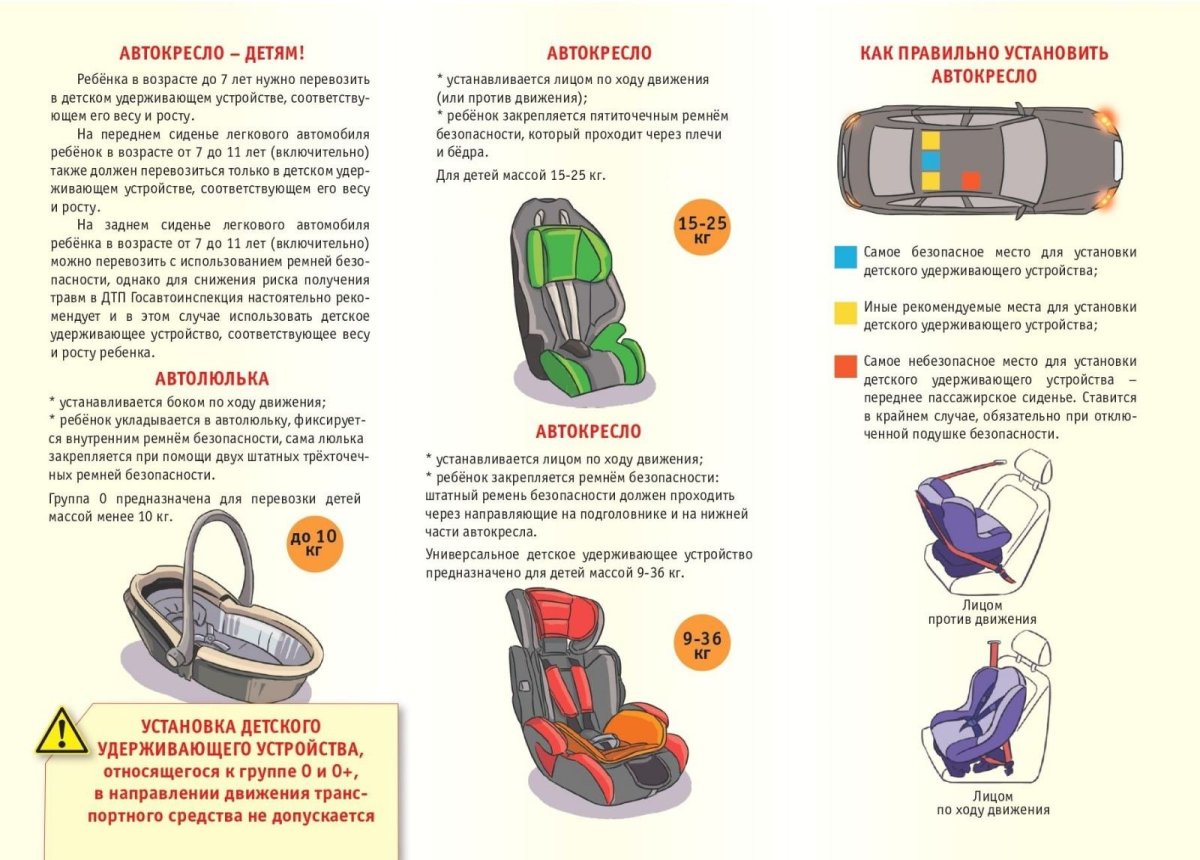 АВТОКРЕСЛО – ДЕТЯМ!

Ребёнка в возрасте до 7 лет нужно перевозить в детском удерживающем устройстве, соответствующем его весу и росту.

На переднем сиденье легкового автомобиля ребёнок в возрасте от 7 до 11 лет (включительно) также должен перевозиться только в детском удерживающем устройстве, соответствующем его весу и росту.

На заднем сиденье легкового автомобиля ребёнка в возрасте от 7 до 11 лет (включительно) можно перевозить с использованием ремней безопасности, однако для снижения риска получения травм в ДТП Госавтоинспекция настоятельно рекомендует и в этом случае использовать детское удерживающее устройство, соответствующее весу и росту ребенка.

АВТОЛЮЛЬКА

* устанавливается боком по ходу движения;
* ребёнок укладывается в автолюльку, фиксируется внутренним ремнём безопасности, сама люлька закрепляется при помощи двух штатных трёхточечных ремней безопасности.

Группа 0 предназначена для перевозки детей массой менее 10 кг.

до 10 кг

УСТАНОВКА ДЕТСКОГО УДЕРЖИВАЮЩЕГО УСТРОЙСТВА, относящегося к группе 0 и 0+, в направлении движения транспортного средства не допускается

АВТОКРЕСЛО

* устанавливается лицом по ходу движения (или против движения);
* ребёнок закрепляется пятиточечным ремнём безопасности, который проходит через плечи и бёдра.

Для детей массой 15-25 кг.

15-25 кг

АВТОКРЕСЛО

* устанавливается лицом по ходу движения;
* ребёнок закрепляется ремнём безопасности: штатный ремень безопасности должен проходить через направляющие на подголовнике и на нижней части автокресла.

Универсальное детское удерживающее устройство предназначено для детей массой 9-36 кг.

9-36 кг

КАК ПРАВИЛЬНО УСТАНОВИТЬ АВТОКРЕСЛО

Самое безопасное место для установки детского удерживающего устройства;

Иные рекомендуемые места для установки детского удерживающего устройства;

Самое небезопасное место для установки детского удерживающего устройства – переднее пассажирское сиденье. Ставится в крайнем случае, обязательно при отключенной подушке безопасности.

Лицом против движения

Лицом по ходу движения