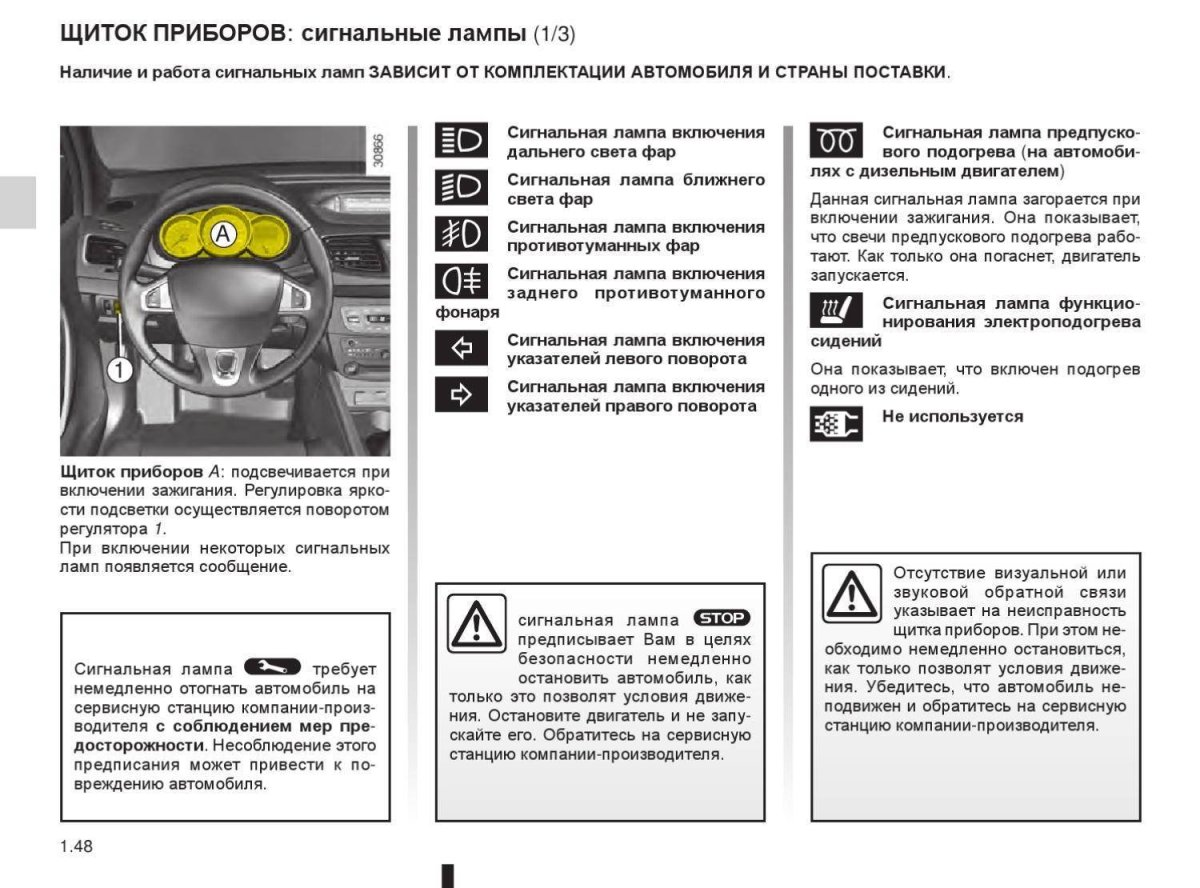 ЩИТОК ПРИБОРОВ: сигнальные лампы (1/3)

Наличие и работа сигнальных ламп ЗАВИСИТ ОТ КОМПЛЕКТАЦИИ АВТОМОБИЛЯ И СТРАНЫ ПОСТАВКИ.

30866

A

1

Щиток приборов A: подсвечивается при включении зажигания. Регулировка яркости подсветки осуществляется поворотом регулятора 1.
При включении некоторых сигнальных ламп появляется сообщение.

Сигнальная лампа требует немедленно отогнать автомобиль на сервисную станцию компании-производителя с соблюдением мер предосторожности. Несоблюдение этого предписания может привести к повреждению автомобиля.

Сигнальная лампа включения дальнего света фар

Сигнальная лампа ближнего света фар

Сигнальная лампа включения противотуманных фар

Сигнальная лампа включения заднего противотуманного фонаря

Сигнальная лампа включения указателей левого поворота

Сигнальная лампа включения указателей правого поворота

сигнальная лампа STOP предписывает Вам в целях безопасности немедленно остановить автомобиль, как только это позволят условия движения. Остановите двигатель и не запускайте его. Обратитесь на сервисную станцию компании-производителя.

Сигнальная лампа предпускового подогрева (на автомобилях с дизельным двигателем)

Данная сигнальная лампа загорается при включении зажигания. Она показывает, что свечи предпускового подогрева работают. Как только она погаснет, двигатель запускается.

Сигнальная лампа функционирования электроподогрева сидений

Она показывает, что включен подогрев одного из сидений.

Не используется

Отсутствие визуальной или звуковой обратной связи указывает на неисправность щитка приборов. При этом необходимо немедленно остановиться, как только позволят условия движения. Убедитесь, что автомобиль неподвижен и обратитесь на сервисную станцию компании-производителя.

1.48