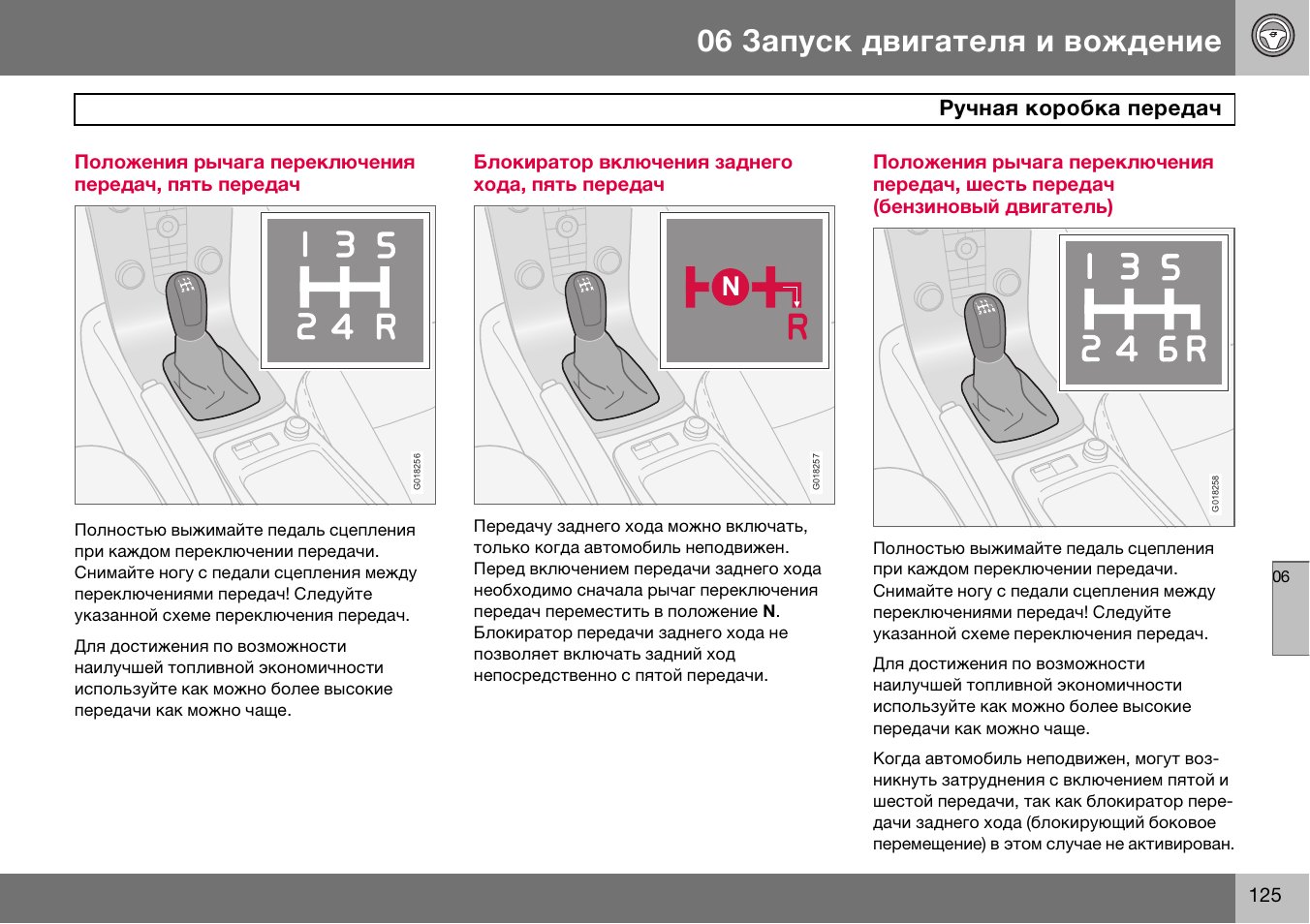 06 Запуск двигателя и вождение

Ручная коробка передач

Положения рычага переключения передач, пять передач

1 3 5
2 4 R

G018256

Полностью выжимайте педаль сцепления при каждом переключении передачи. Снимайте ногу с педали сцепления между переключениями передач! Следуйте указанной схеме переключения передач.

Для достижения по возможности наилучшей топливной экономичности используйте как можно более высокие передачи как можно чаще.

Блокиратор включения заднего хода, пять передач

N
R

G018257

Передачу заднего хода можно включать, только когда автомобиль неподвижен. Перед включением передачи заднего хода необходимо сначала рычаг переключения передач переместить в положение **N**. Блокиратор передачи заднего хода не позволяет включать задний ход непосредственно с пятой передачи.

Положения рычага переключения передач, шесть передач (бензиновый двигатель)

1 3 5
2 4 6 R

G018258

Полностью выжимайте педаль сцепления при каждом переключении передачи. Снимайте ногу с педали сцепления между переключениями передач! Следуйте указанной схеме переключения передач.

Для достижения по возможности наилучшей топливной экономичности используйте как можно более высокие передачи как можно чаще.

Когда автомобиль неподвижен, могут возникнуть затруднения с включением пятой и шестой передачи, так как блокиратор передачи заднего хода (блокирующий боковое перемещение) в этом случае не активирован.

06

125