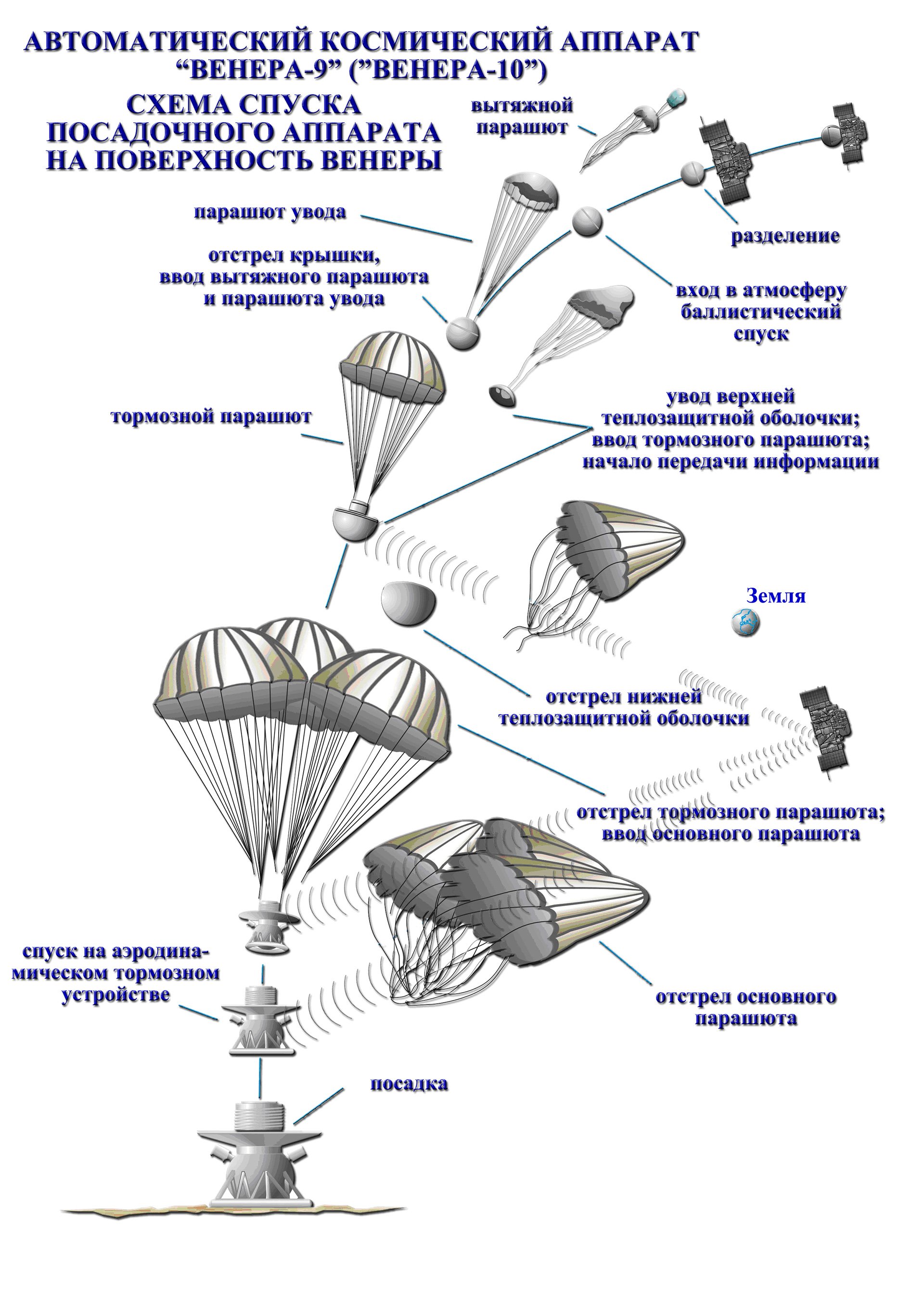 АВТОМАТИЧЕСКИЙ КОСМИЧЕСКИЙ АППАРАТ “ВЕНЕРА-9” (”ВЕНЕРА-10”)

СХЕМА СПУСКА ПОСАДОЧНОГО АППАРАТА НА ПОВЕРХНОСТЬ ВЕНЕРЫ

вытяжной парашют

парашют увода

разделение

отстрел крышки, ввод вытяжного парашюта и парашюта увода

вход в атмосферу баллистический спуск

тормозной парашют

увод верхней теплозащитной оболочки; ввод тормозного парашюта; начало передачи информации

Земля

отстрел нижней теплозащитной оболочки

отстрел тормозного парашюта; ввод основного парашюта

спуск на аэродинамическом тормозном устройстве

отстрел основного парашюта

посадка