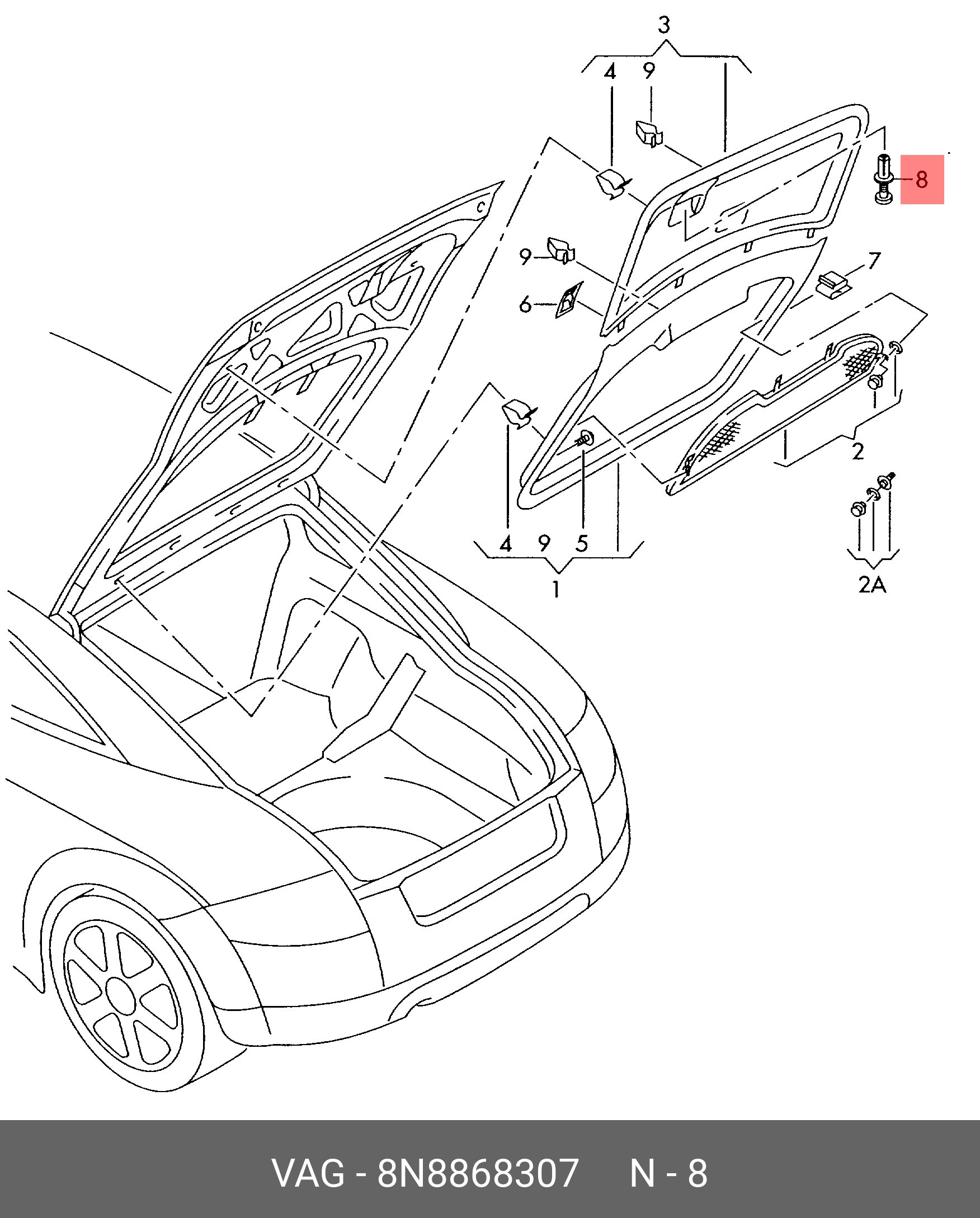 3
4
9
8
9
7
6
2
4 9 5
1
2A

VAG - 8N8868307 N - 8