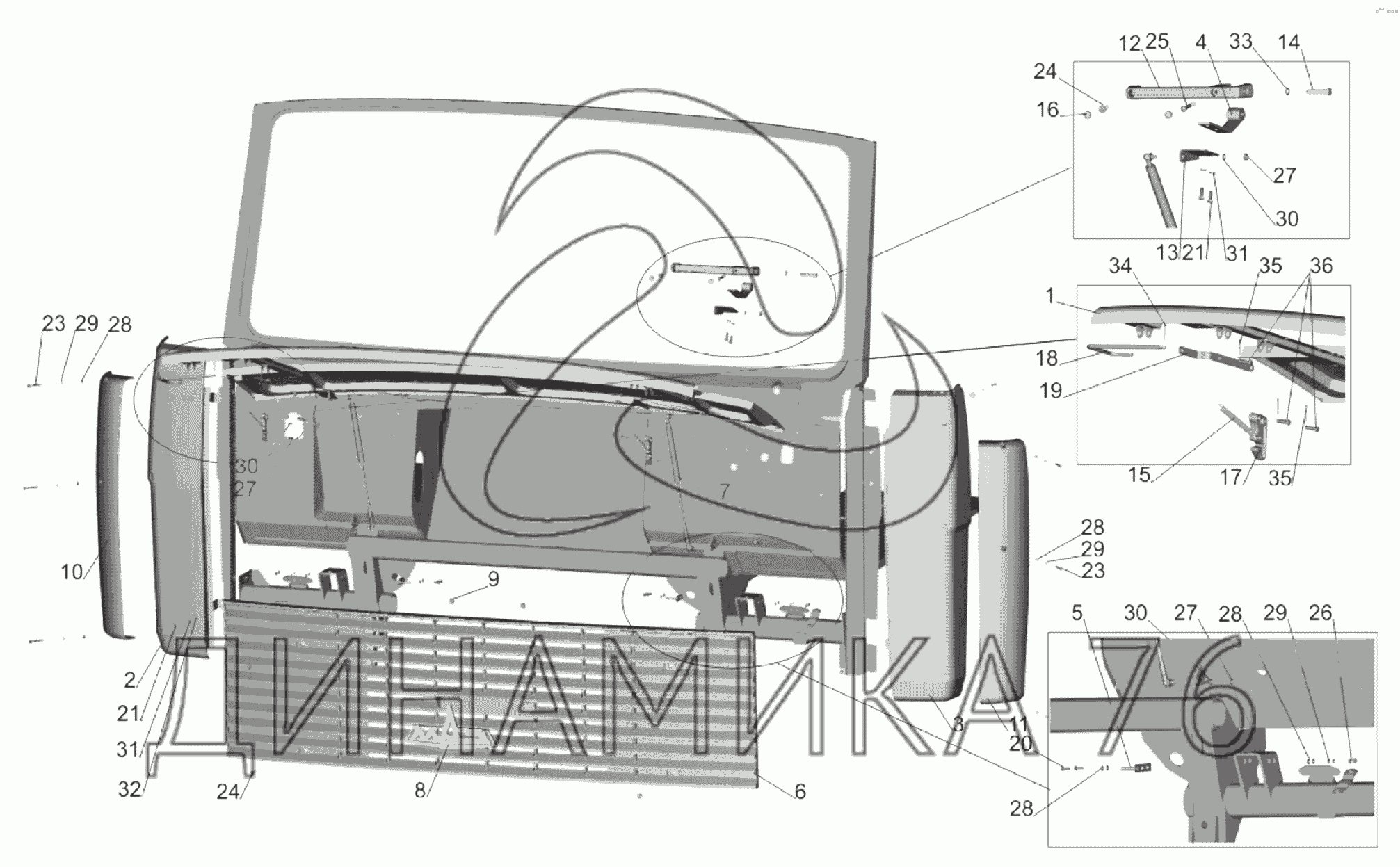 12 25 4 33 14
24
16
27
30
13 21 31
34 35 36
1
18
19
15 17 35
23 29 28
30
27
7
10
28
29
23
9
5 30 27 28 29 26
2
21
31
32
24
8
6
3
11
20
28
ДИНАМИКА 76